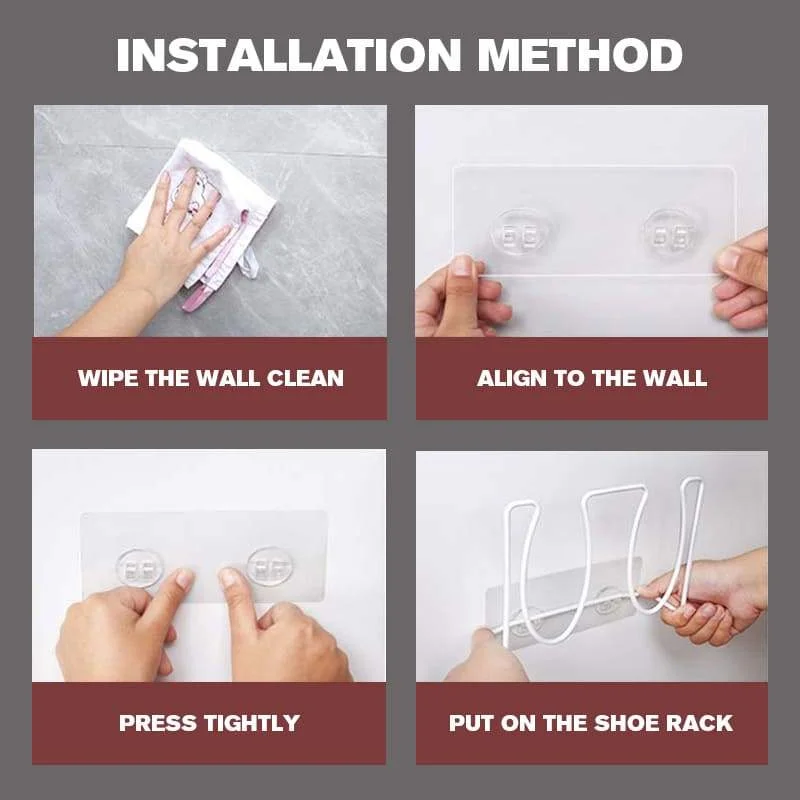 INSTALLATION METHOD

WIPE THE WALL CLEAN

ALIGN TO THE WALL

PRESS TIGHTLY

PUT ON THE SHOE RACK