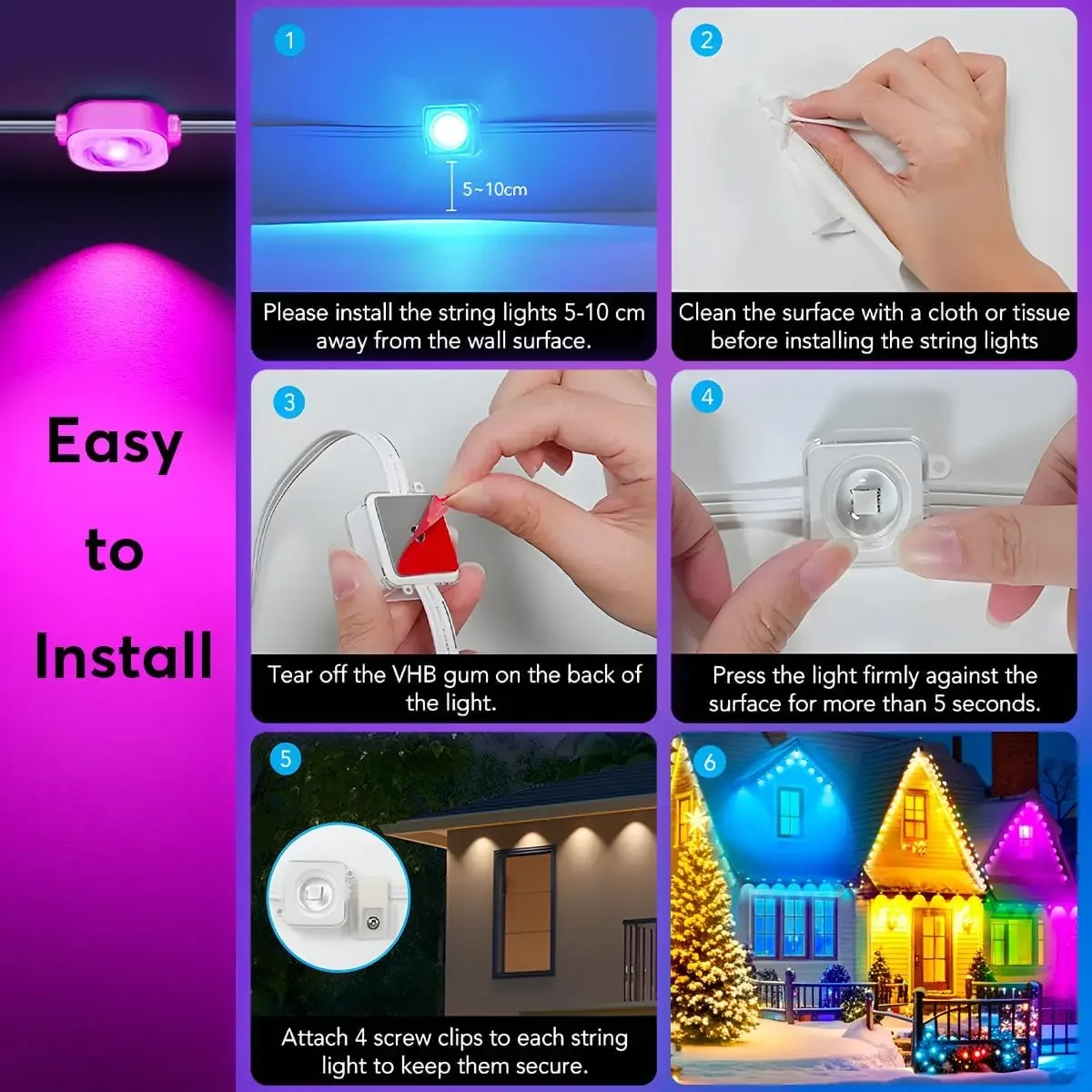 Easy to Install

1

5~10cm

Please install the string lights 5-10 cm away from the wall surface.

2

Clean the surface with a cloth or tissue before installing the string lights

3

Tear off the VHB gum on the back of the light.

4

Press the light firmly against the surface for more than 5 seconds.

5

Attach 4 screw clips to each string light to keep them secure.

6