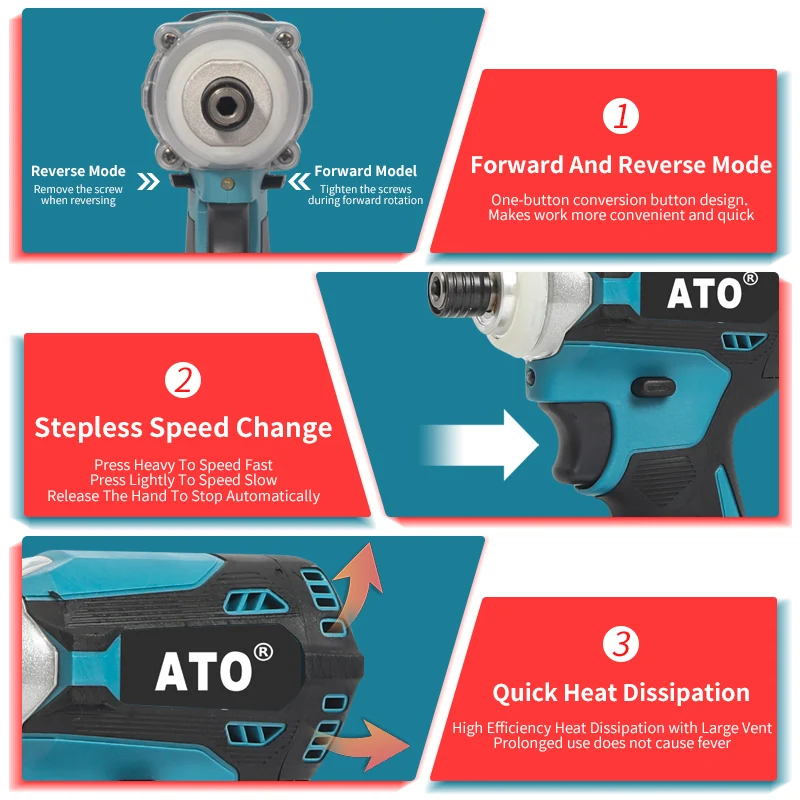 Reverse Mode
Remove the screw when reversing

Forward Model
Tighten the screws during forward rotation

1
Forward And Reverse Mode
One-button conversion button design. Makes work more convenient and quick

ATO®

2
Stepless Speed Change
Press Heavy To Speed Fast
Press Lightly To Speed Slow
Release The Hand To Stop Automatically

ATO®

3
Quick Heat Dissipation
High Efficiency Heat Dissipation with Large Vent
Prolonged use does not cause fever