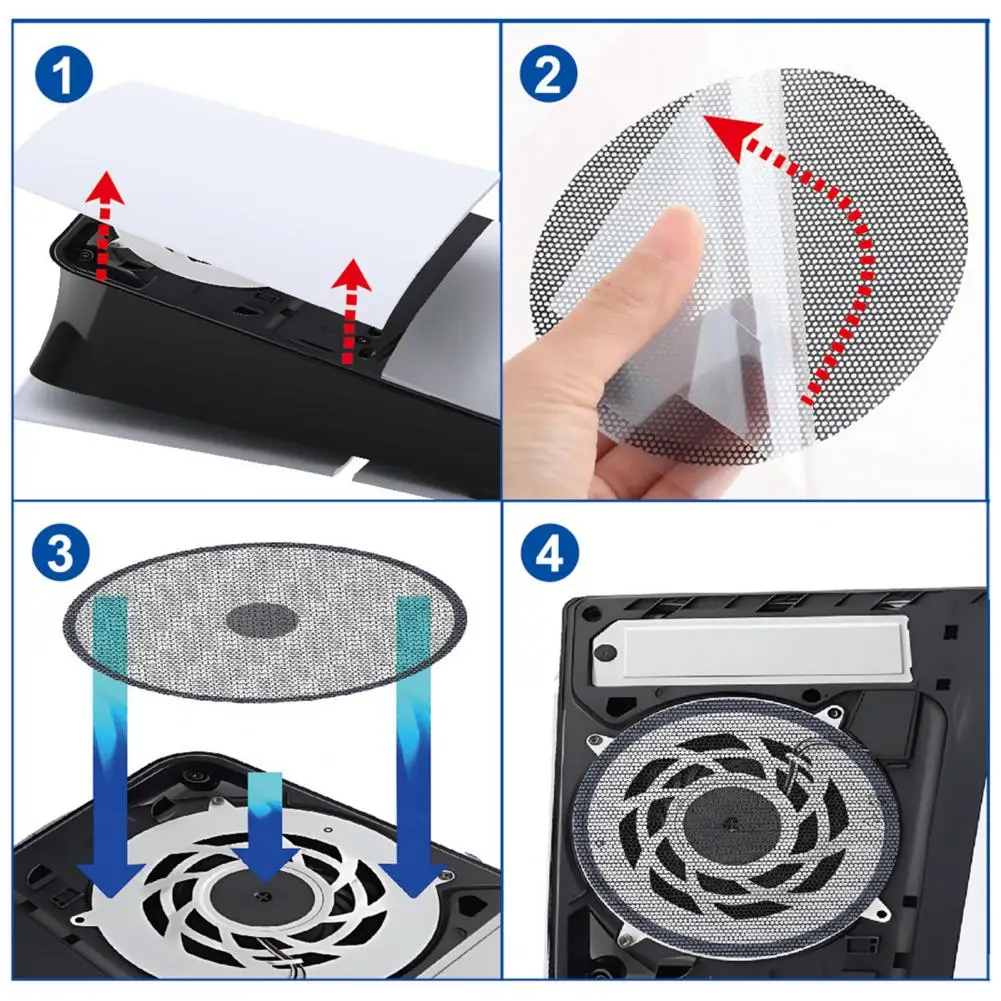 1

2

3

4