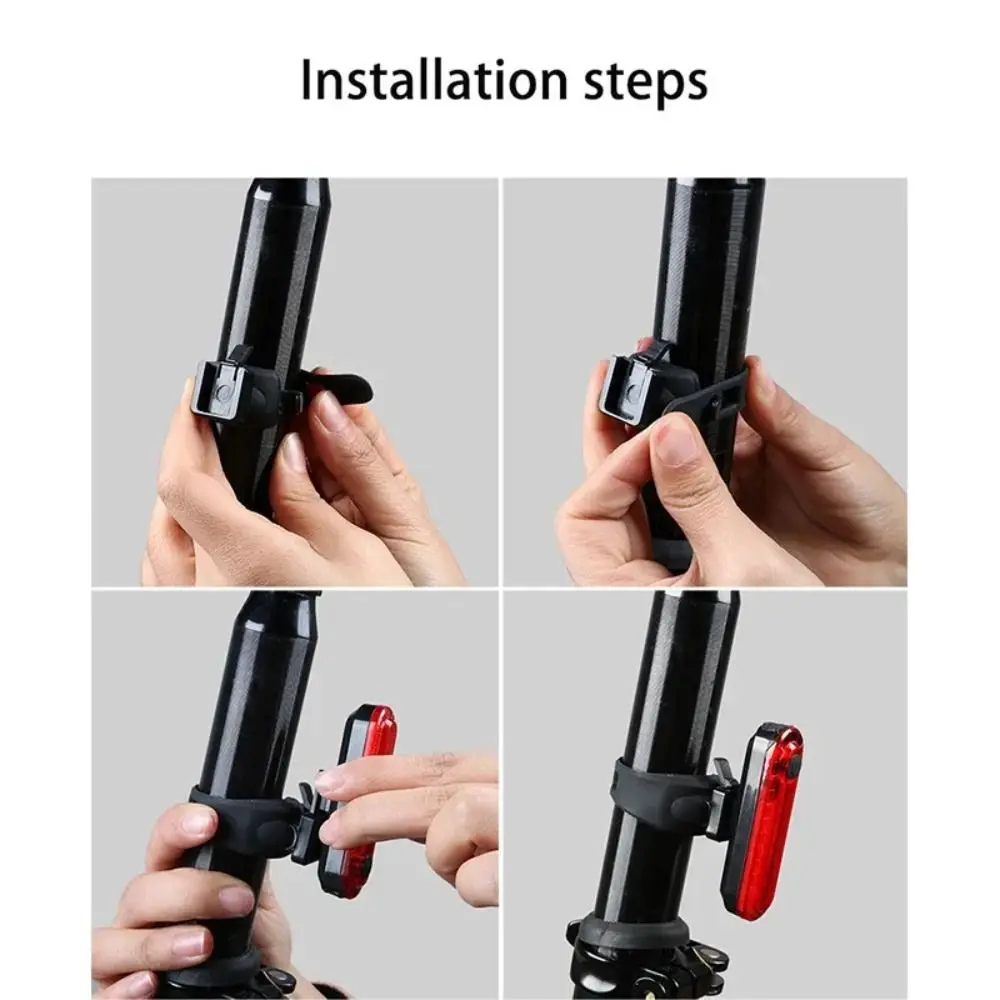 Installation steps