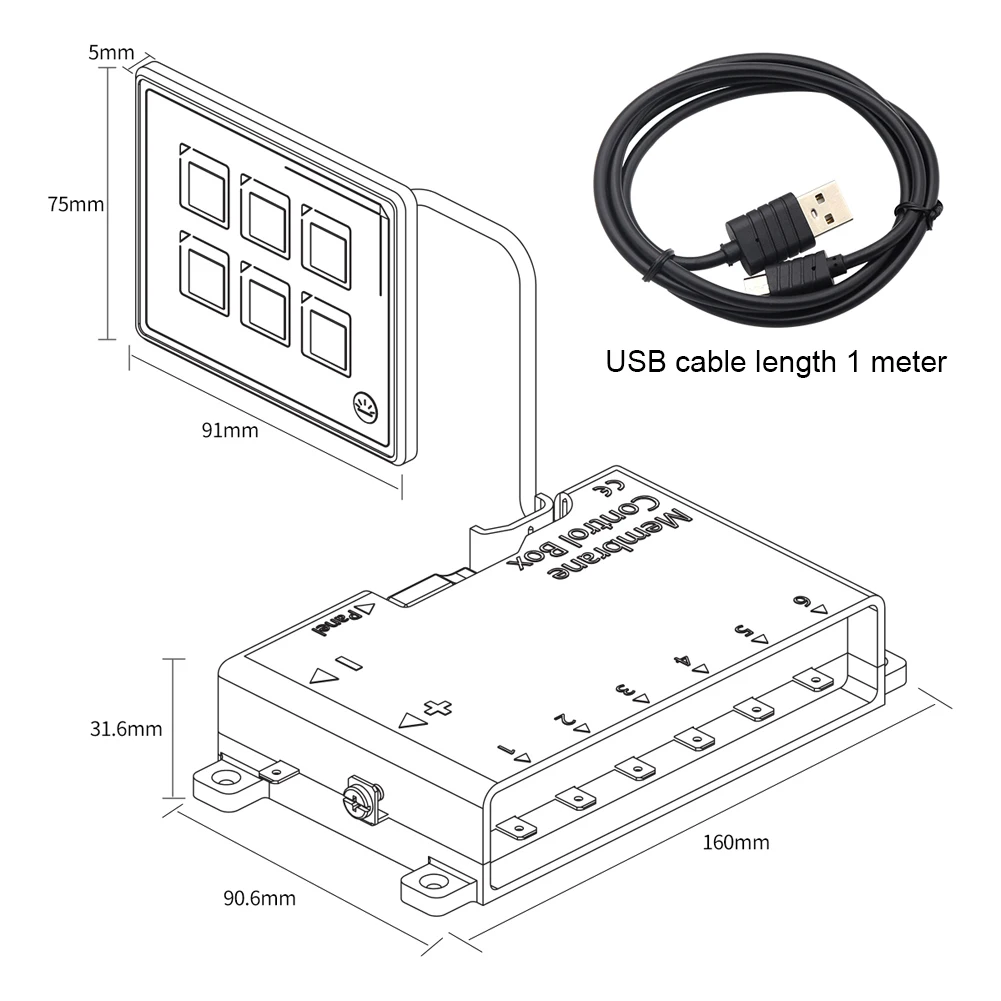 5mm
75mm
91mm
USB cable length 1 meter
CE
Membrane Control Box
Panel
−
+
1
2
3
4
5
6
31.6mm
90.6mm
160mm