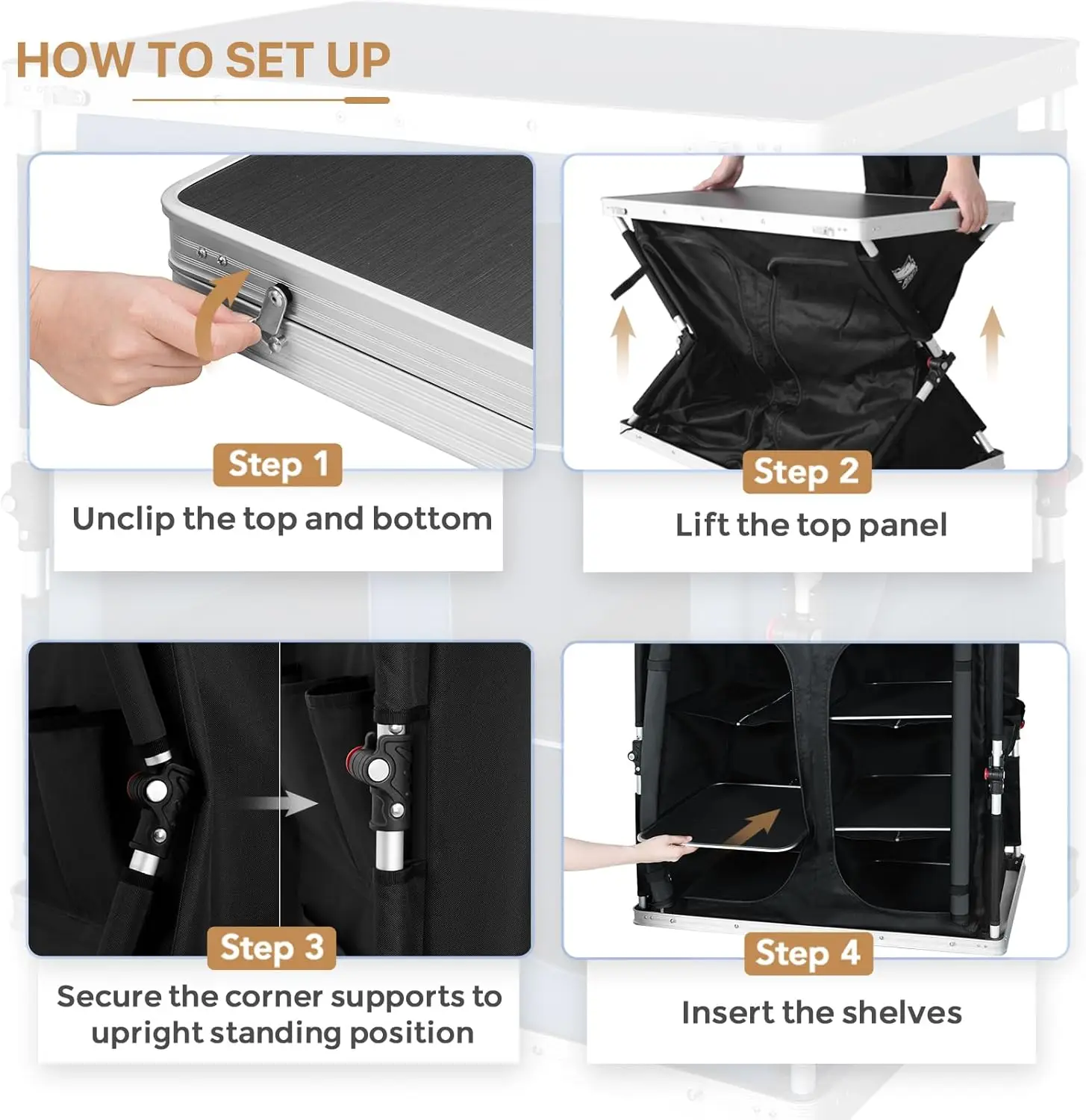 HOW TO SET UP

Step 1

Unclip the top and bottom

Step 2

Lift the top panel

Step 3

Secure the corner supports to upright standing position

Step 4

Insert the shelves