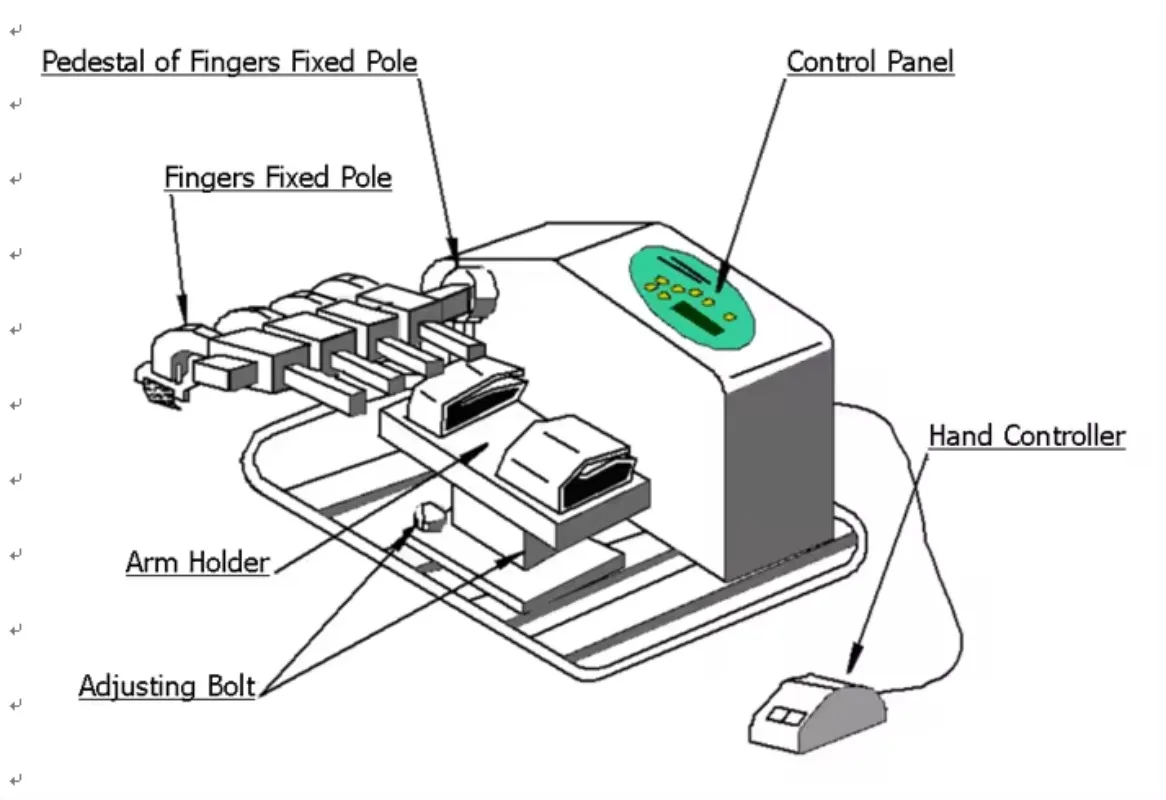 Pedestal of Fingers Fixed Pole

Control Panel

Fingers Fixed Pole

Hand Controller

Arm Holder

Adjusting Bolt