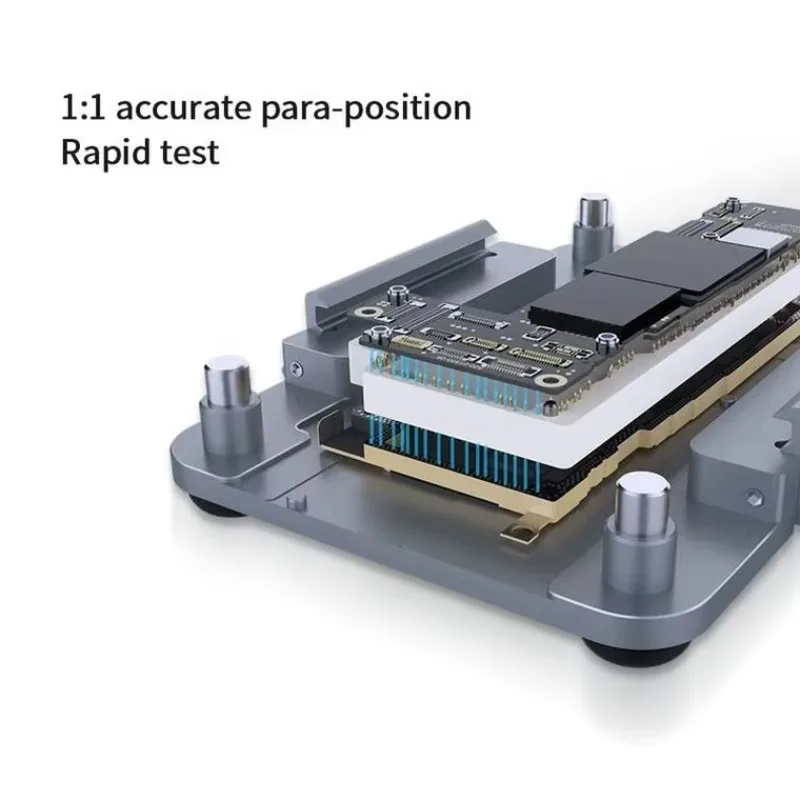 1:1 accurate para-position
Rapid test