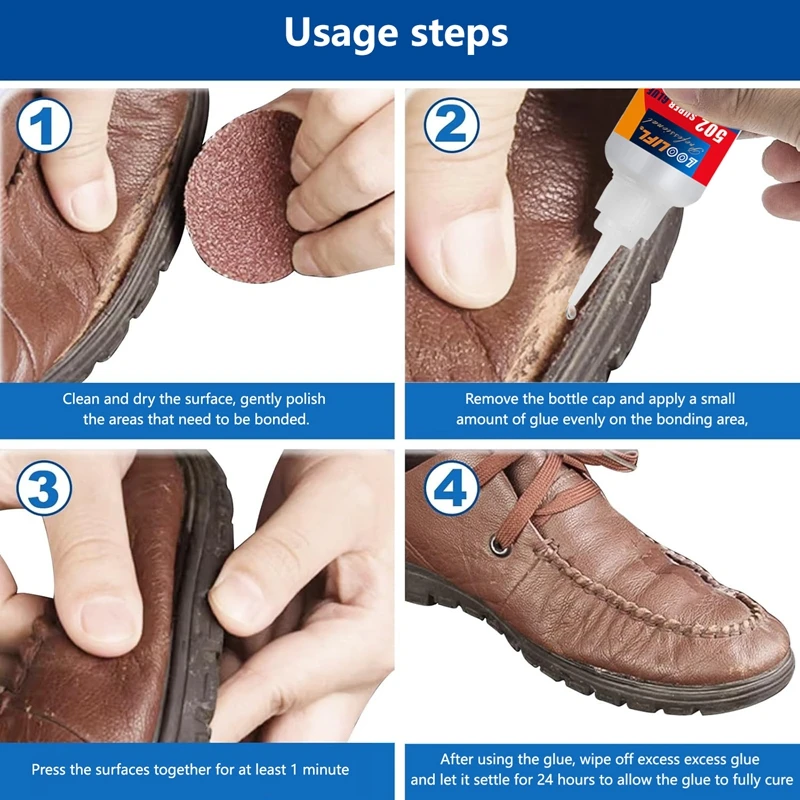 Usage steps

1

Clean and dry the surface, gently polish the areas that need to be bonded.

2

LOOLIFL Professional 502 SUPER GLUE

Remove the bottle cap and apply a small amount of glue evenly on the bonding area,

3

Press the surfaces together for at least 1 minute

4

After using the glue, wipe off excess excess glue and let it settle for 24 hours to allow the glue to fully cure