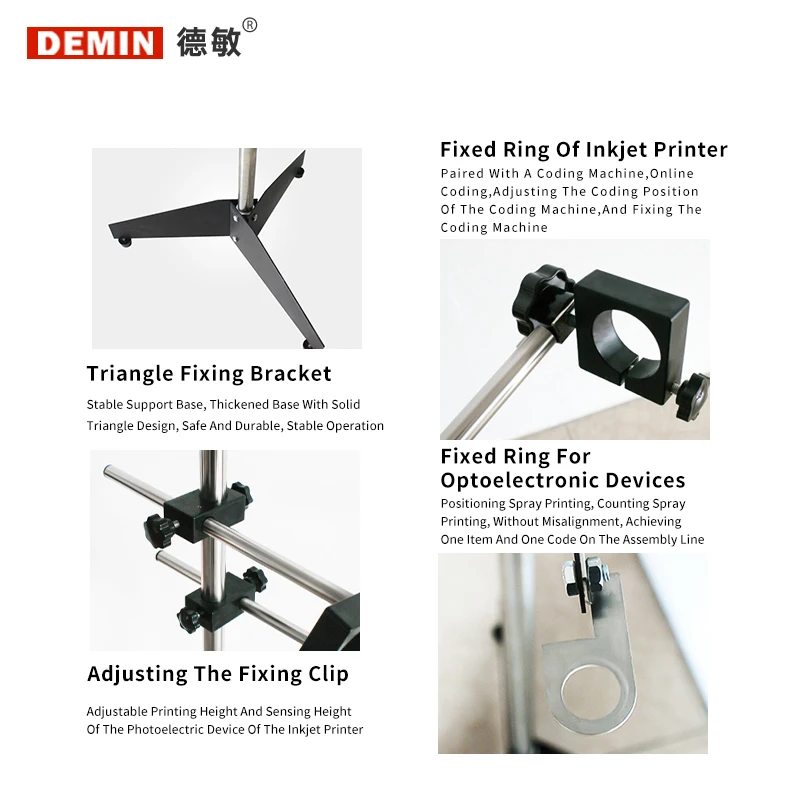 DEMIN 德敏®

Triangle Fixing Bracket

Stable Support Base, Thickened Base With Solid Triangle Design, Safe And Durable, Stable Operation

Adjusting The Fixing Clip

Adjustable Printing Height And Sensing Height Of The Photoelectric Device Of The Inkjet Printer

Fixed Ring Of Inkjet Printer

Paired With A Coding Machine,Online Coding,Adjusting The Coding Position Of The Coding Machine,And Fixing The Coding Machine

Fixed Ring For Optoelectronic Devices

Positioning Spray Printing, Counting Spray Printing, Without Misalignment, Achieving One Item And One Code On The Assembly Line