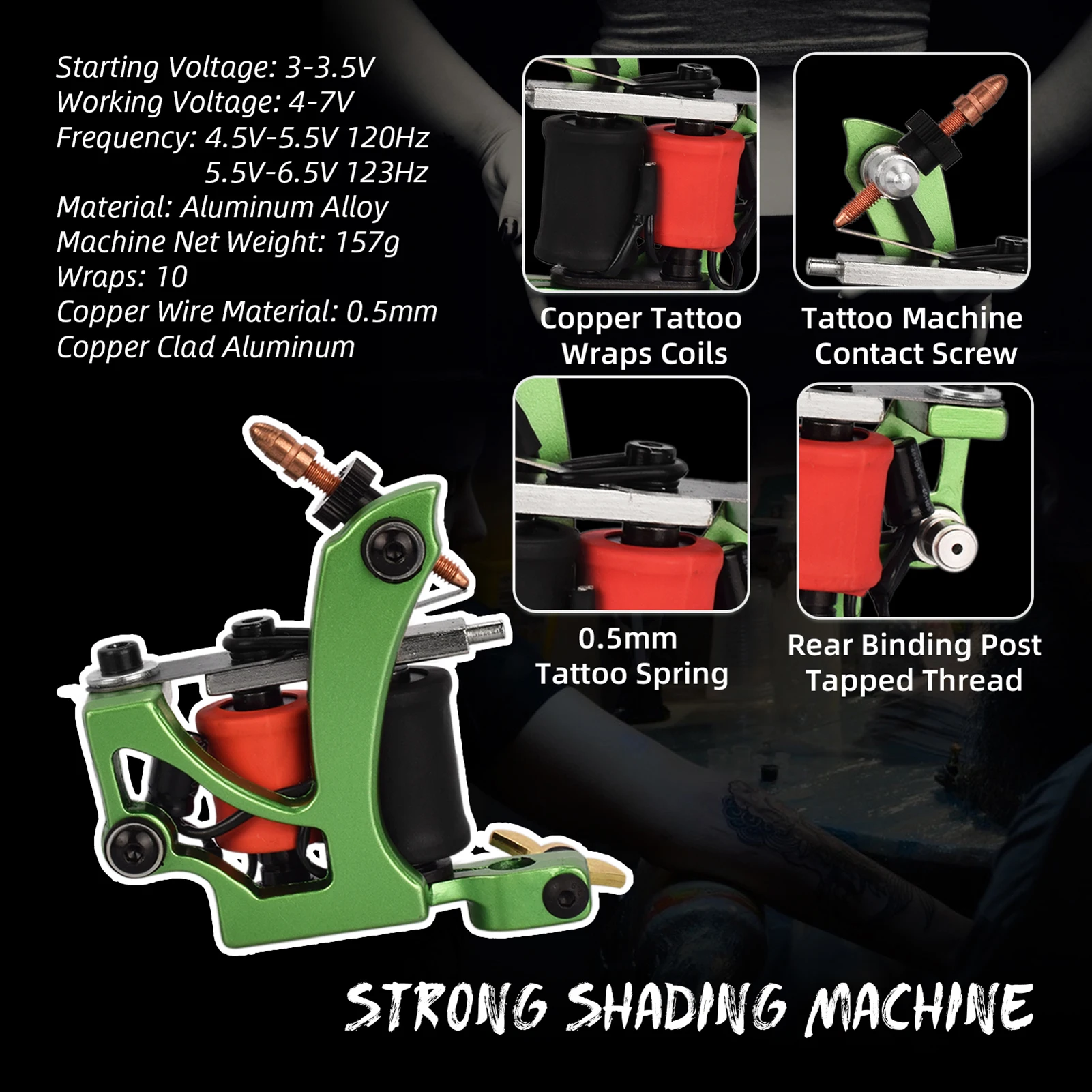 Starting Voltage: 3-3.5V
Working Voltage: 4-7V
Frequency: 4.5V-5.5V 120Hz
5.5V-6.5V 123Hz
Material: Aluminum Alloy
Machine Net Weight: 157g
Wraps: 10
Copper Wire Material: 0.5mm
Copper Clad Aluminum

Copper Tattoo Wraps Coils

Tattoo Machine Contact Screw

0.5mm Tattoo Spring

Rear Binding Post Tapped Thread

STRONG SHADING MACHINE