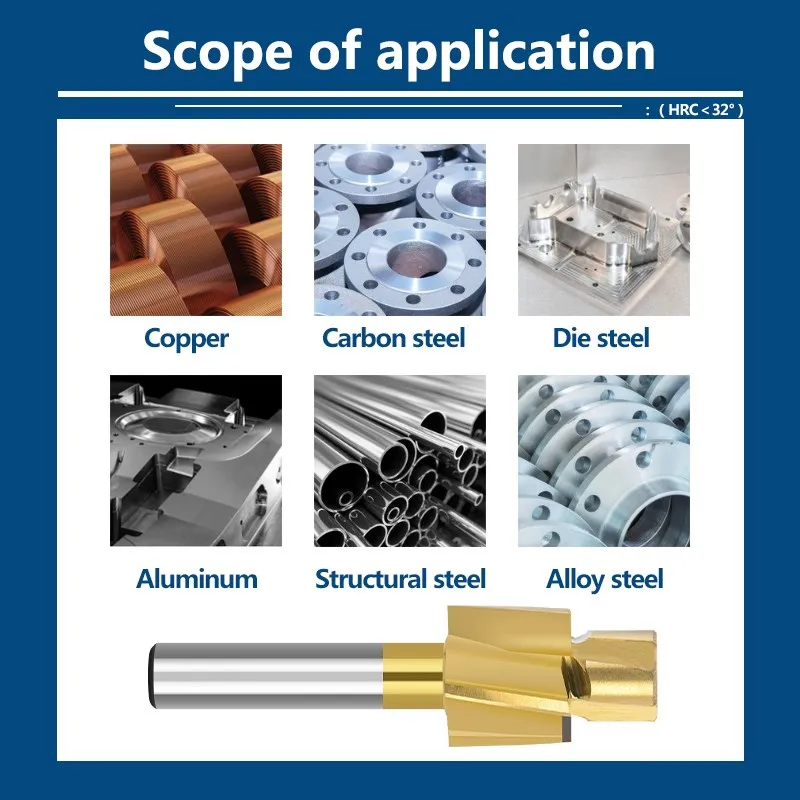 Scope of application

: ( HRC < 32° )

Copper

Carbon steel

Die steel

Aluminum

Structural steel

Alloy steel