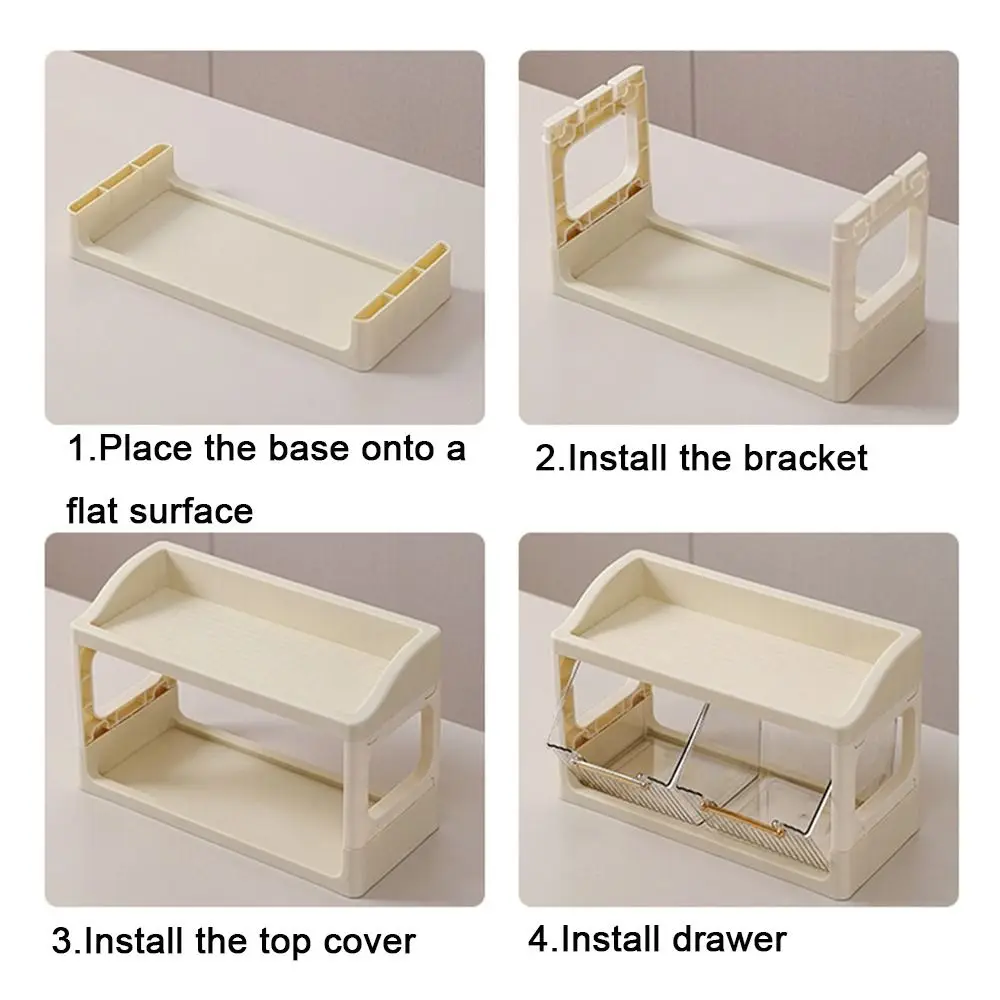 1.Place the base onto a flat surface

2.Install the bracket

3.Install the top cover

4.Install drawer