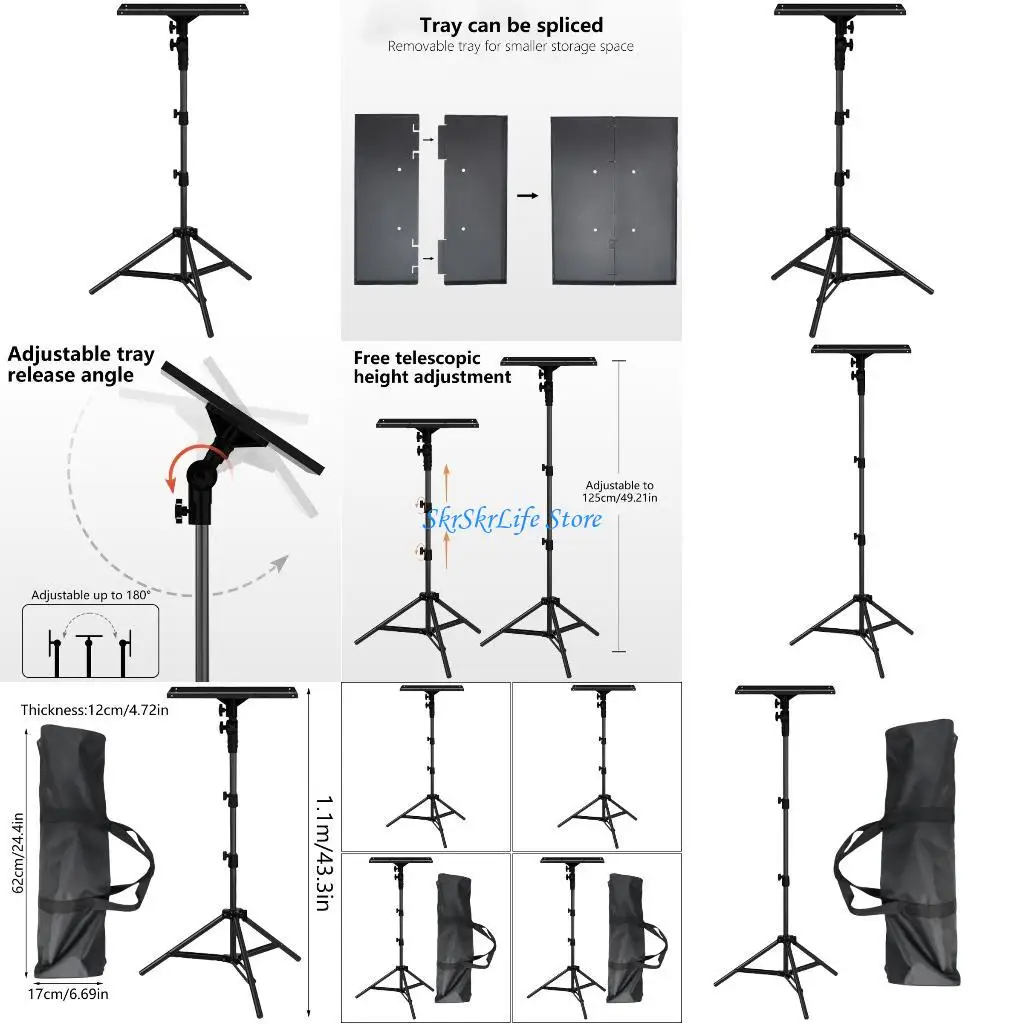 Tray can be spliced
Removable tray for smaller storage space

Adjustable tray release angle

Adjustable up to 180°

Free telescopic height adjustment

Adjustable to 125cm/49.21in

SkrSkrLife Store

Thickness:12cm/4.72in

62cm/24.4in

17cm/6.69in

1.1m/43.3in