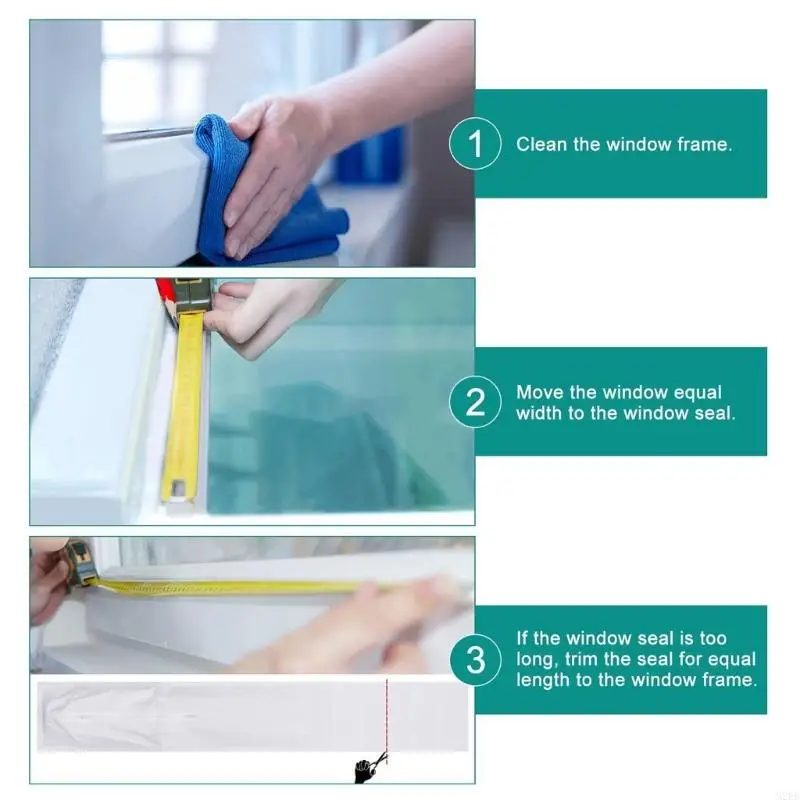 1 Clean the window frame.

2 Move the window equal width to the window seal.

3 If the window seal is too long, trim the seal for equal length to the window frame.