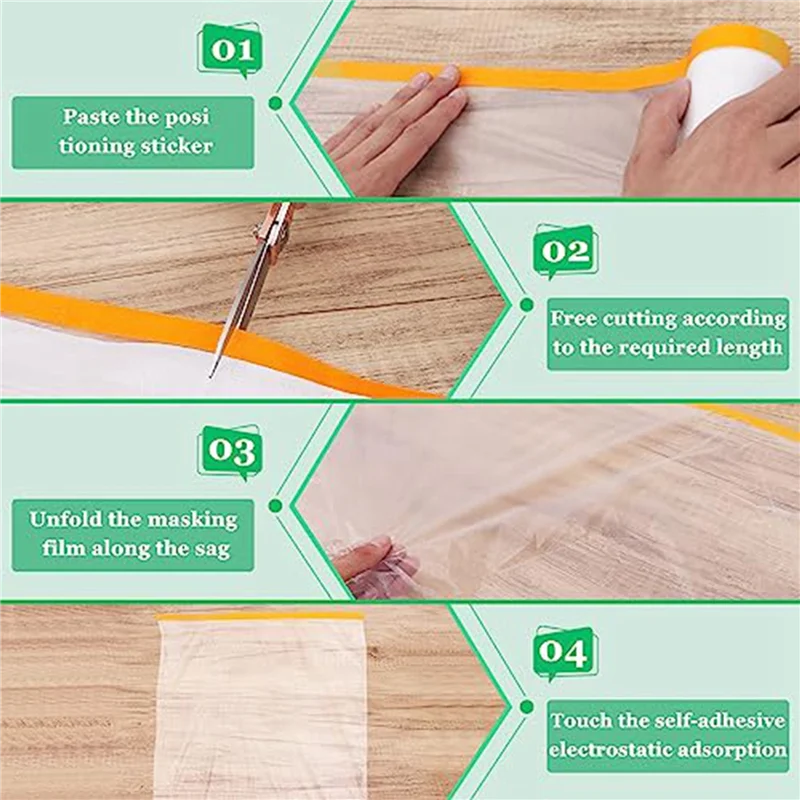 01

Paste the posi tioning sticker

02

Free cutting according to the required length

03

Unfold the masking film along the sag

04

Touch the self-adhesive electrostatic adsorption