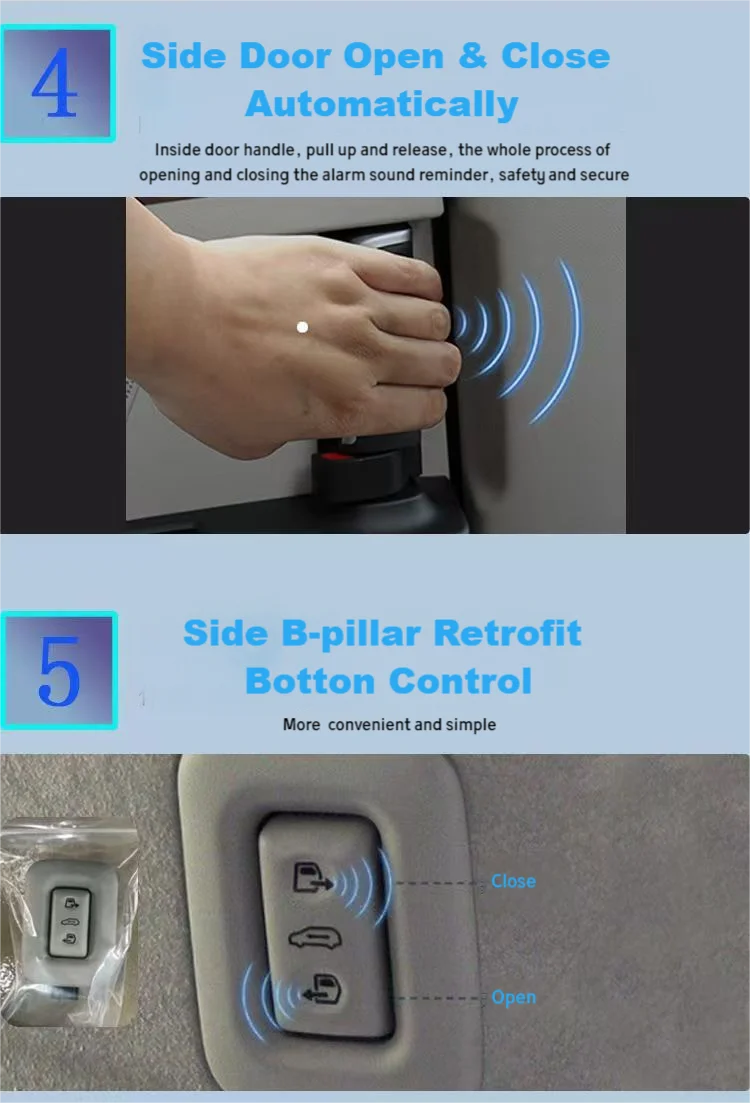 4

Side Door Open & Close Automatically

Inside door handle, pull up and release, the whole process of opening and closing the alarm sound reminder, safety and secure

5

Side B-pillar Retrofit Botton Control

More convenient and simple

Close

Open