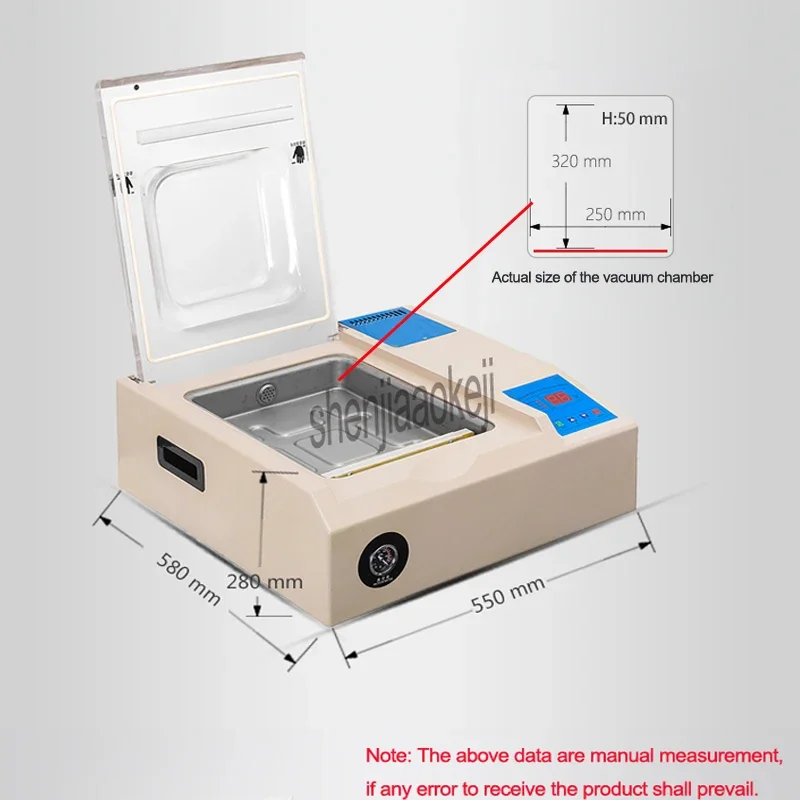 H:50 mm
320 mm
250 mm
Actual size of the vacuum chamber

shenjiaaokeji

580 mm
280 mm
550 mm

Note: The above data are manual measurement, if any error to receive the product shall prevail.