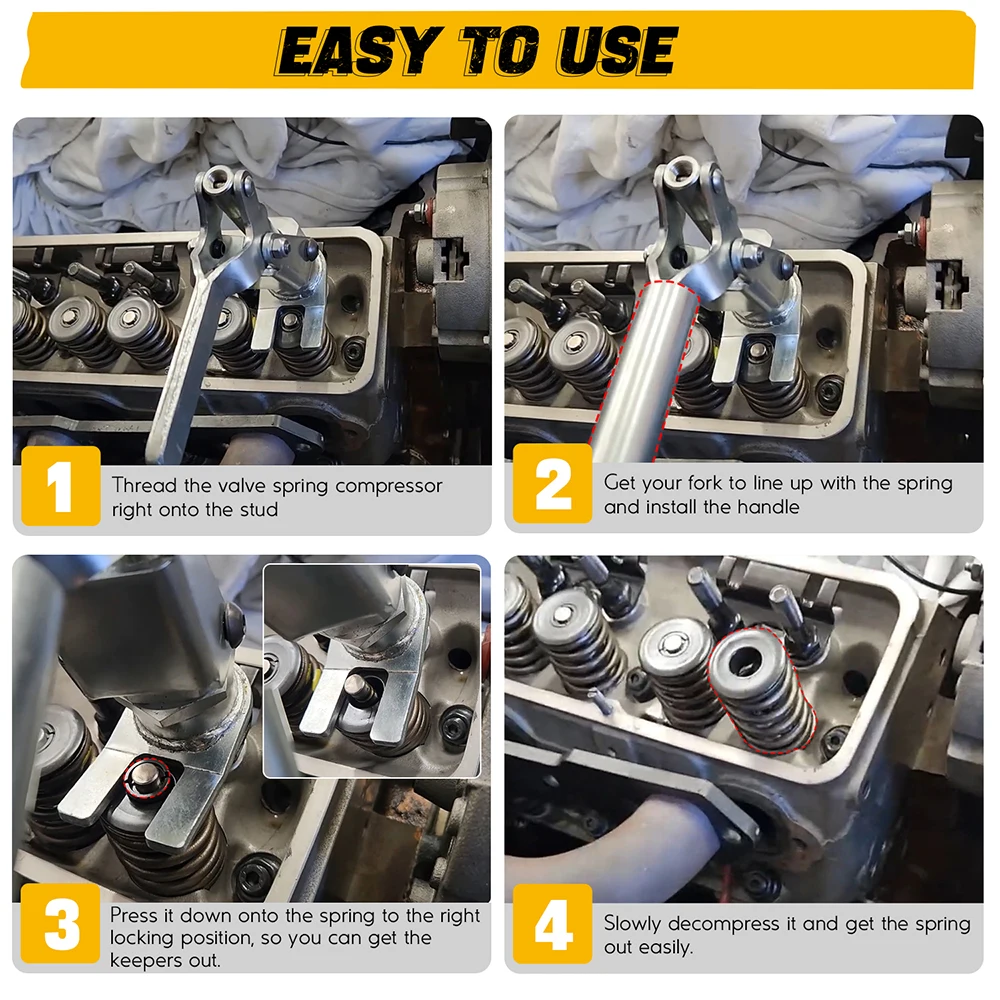 EASY TO USE

1
Thread the valve spring compressor right onto the stud

2
Get your fork to line up with the spring and install the handle

3
Press it down onto the spring to the right locking position, so you can get the keepers out.

4
Slowly decompress it and get the spring out easily.