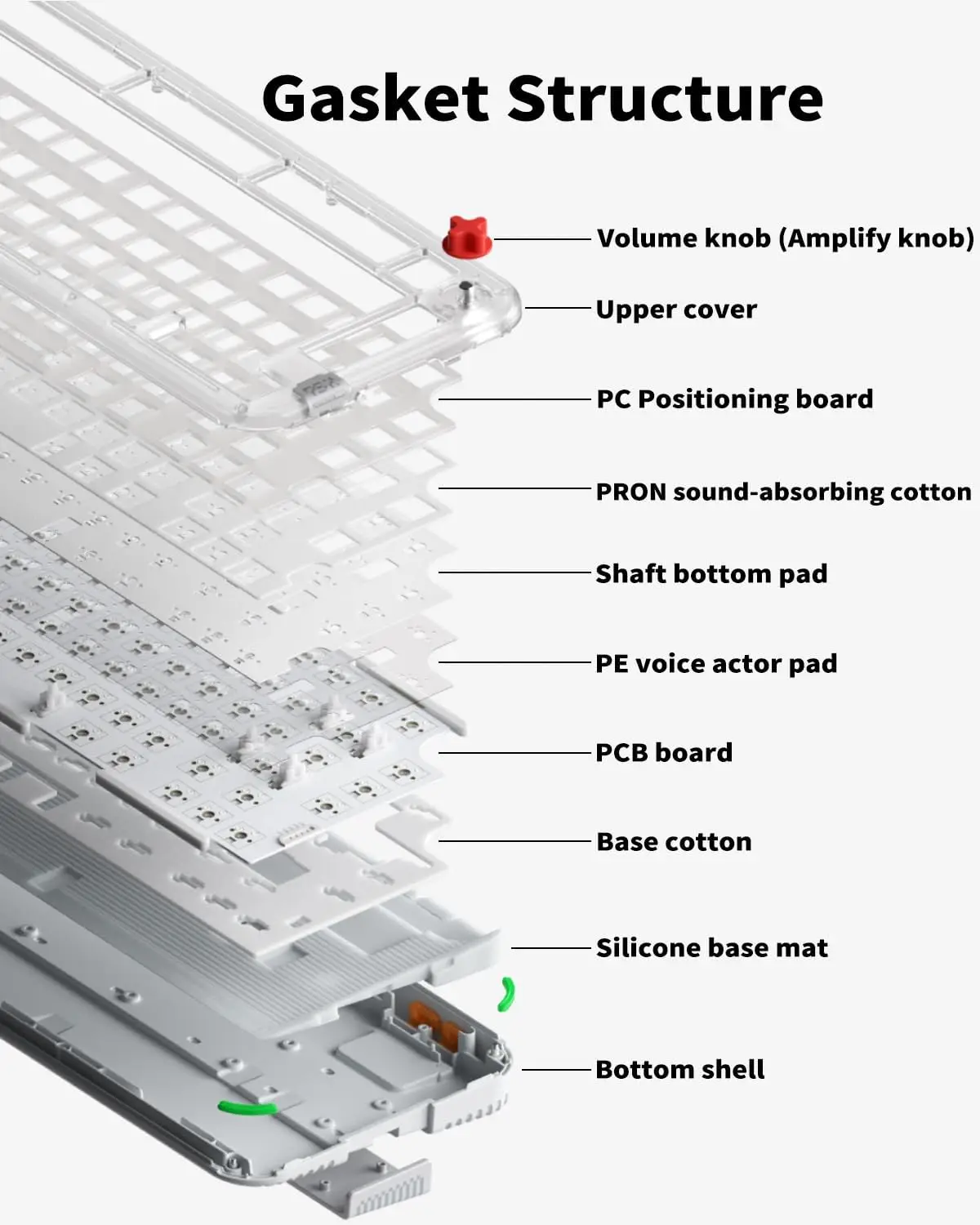 Gasket Structure

Volume knob (Amplify knob)

Upper cover

PC Positioning board

PRON sound-absorbing cotton

Shaft bottom pad

PE voice actor pad

PCB board

Base cotton

Silicone base mat

Bottom shell