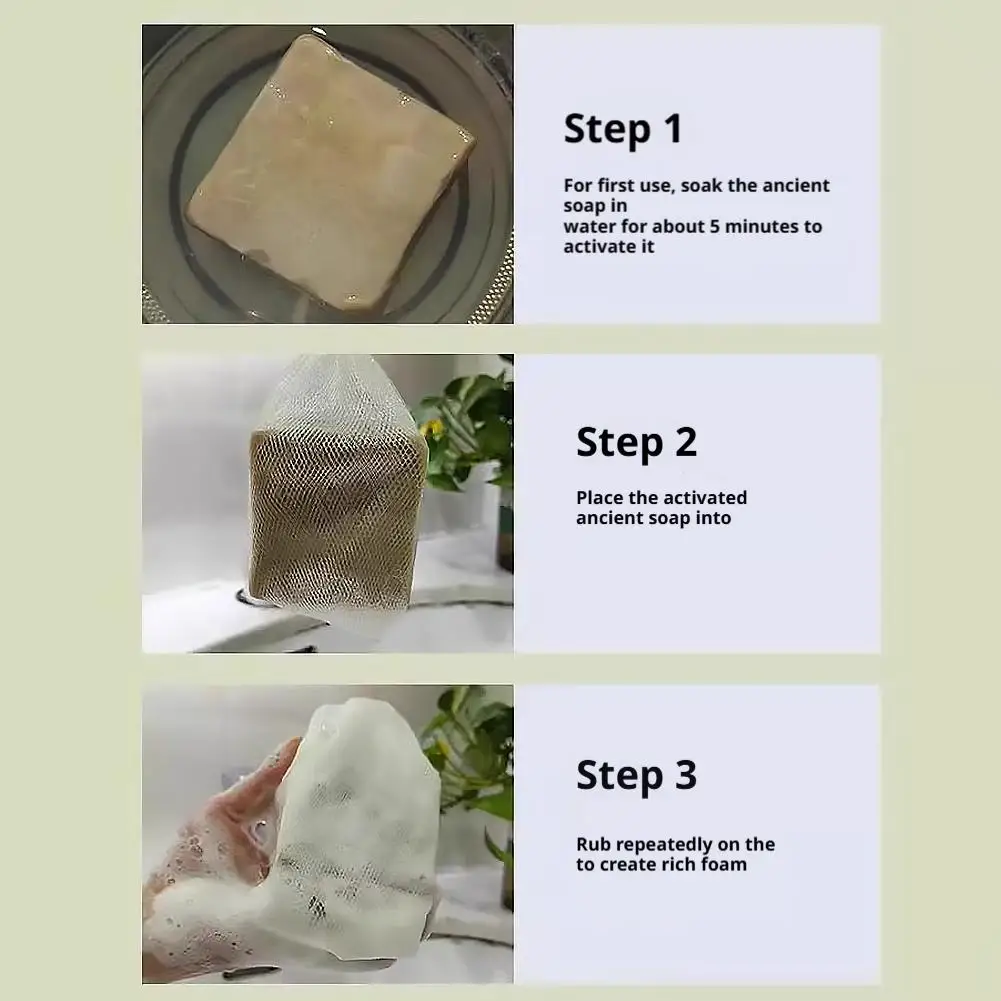 Step 1

For first use, soak the ancient soap in
water for about 5 minutes to activate it

Step 2

Place the activated ancient soap into

Step 3

Rub repeatedly on the to create rich foam