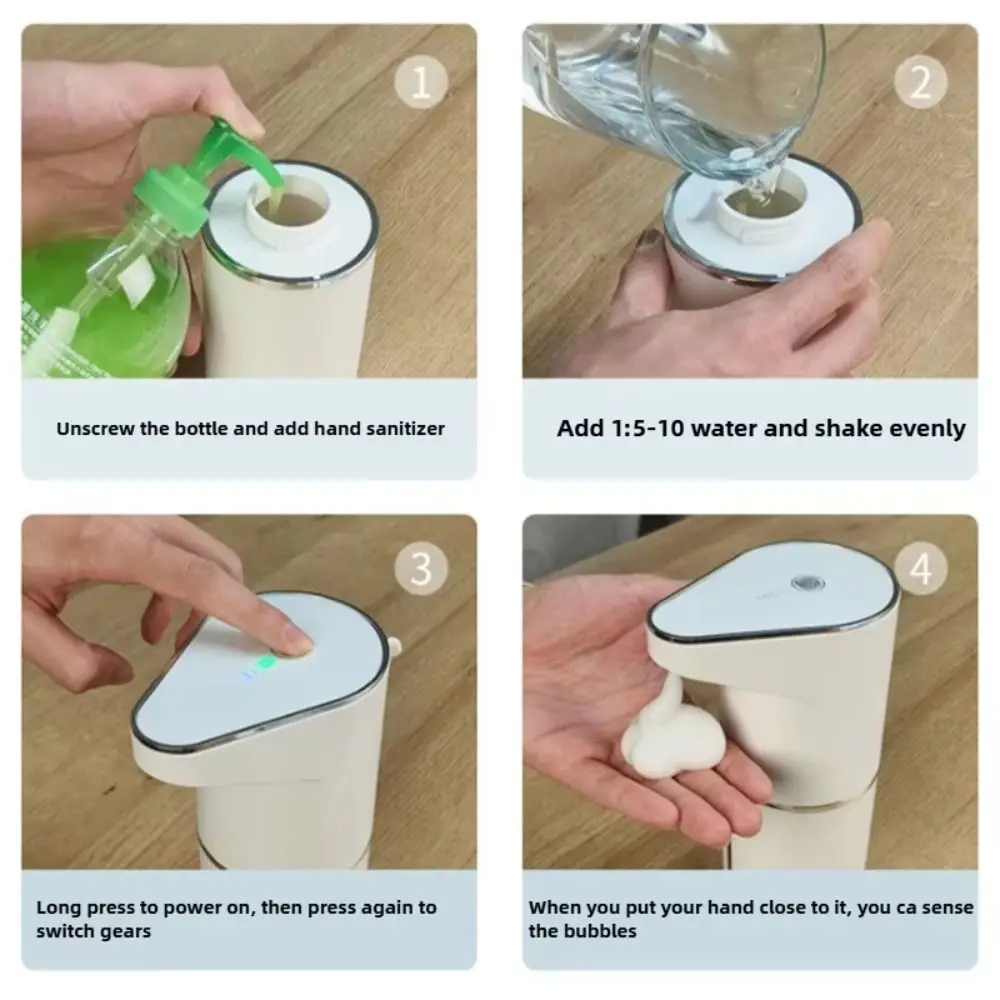 1

Unscrew the bottle and add hand sanitizer

2

Add 1:5-10 water and shake evenly

3

Long press to power on, then press again to switch gears

4

When you put your hand close to it, you ca sense the bubbles