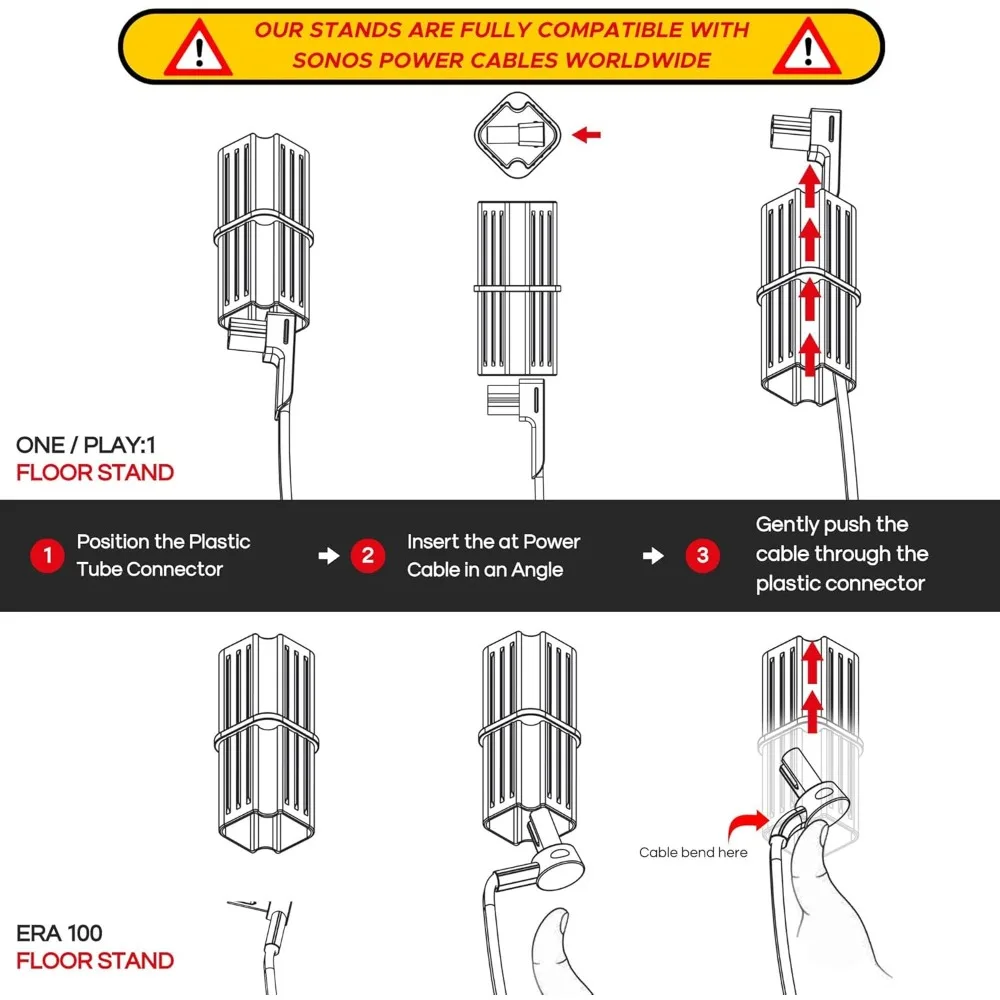 OUR STANDS ARE FULLY COMPATIBLE WITH SONOS POWER CABLES WORLDWIDE

ONE / PLAY:1
FLOOR STAND

1 Position the Plastic Tube Connector

2 Insert the at Power Cable in an Angle

3 Gently push the cable through the plastic connector

Cable bend here

ERA 100
FLOOR STAND