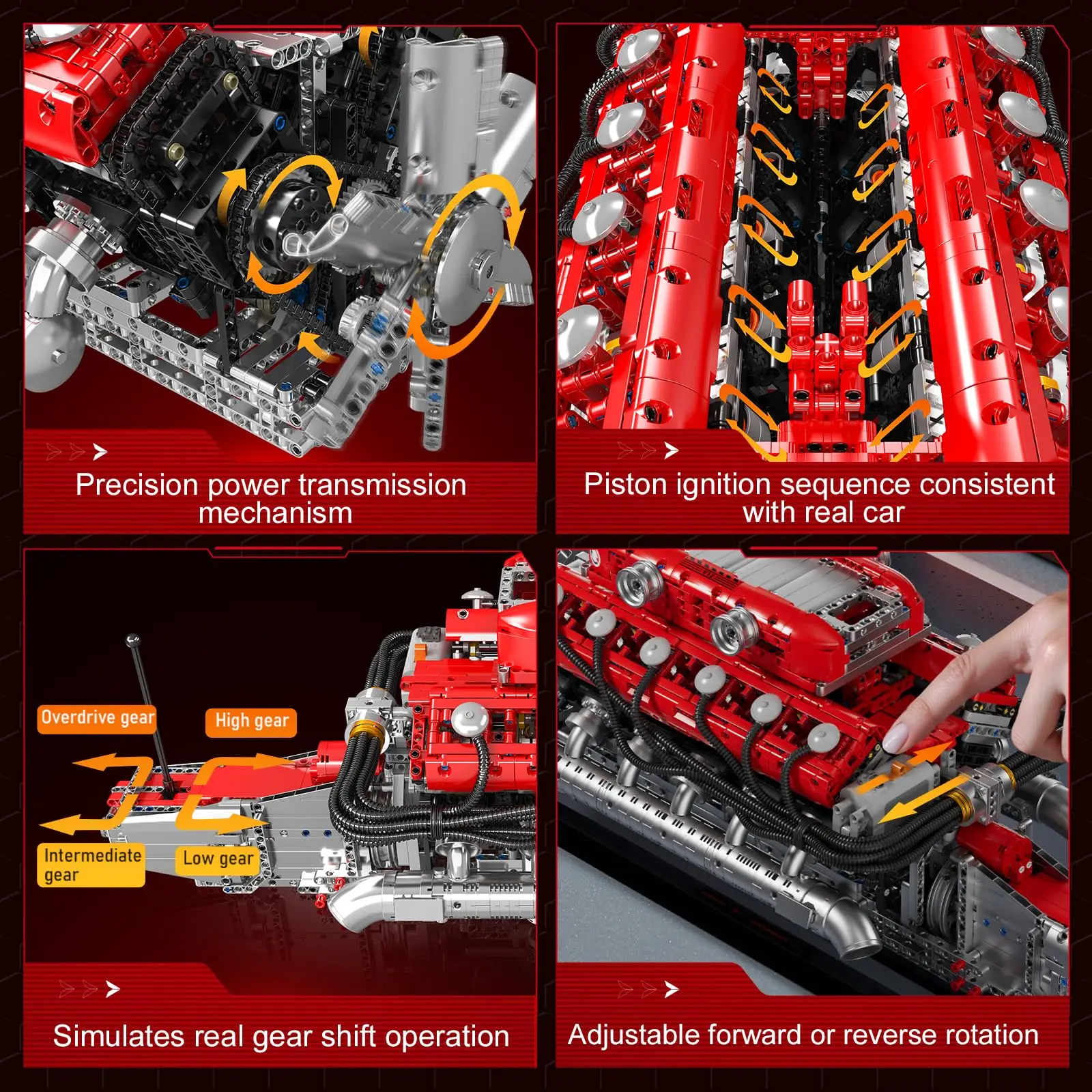 Precision power transmission mechanism

Piston ignition sequence consistent with real car

Overdrive gear

High gear

Intermediate gear

Low gear

Simulates real gear shift operation

Adjustable forward or reverse rotation