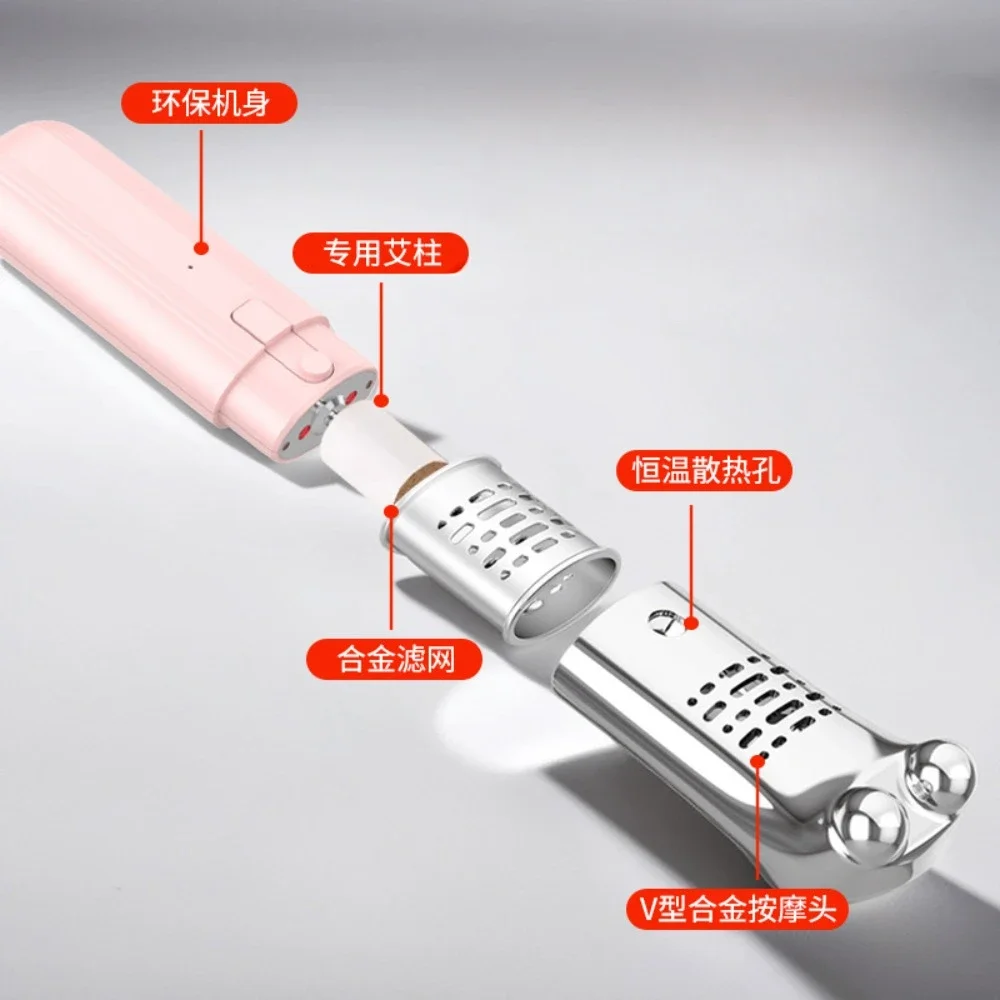 环保机身

专用艾柱

恒温散热孔

合金滤网

V型合金按摩头