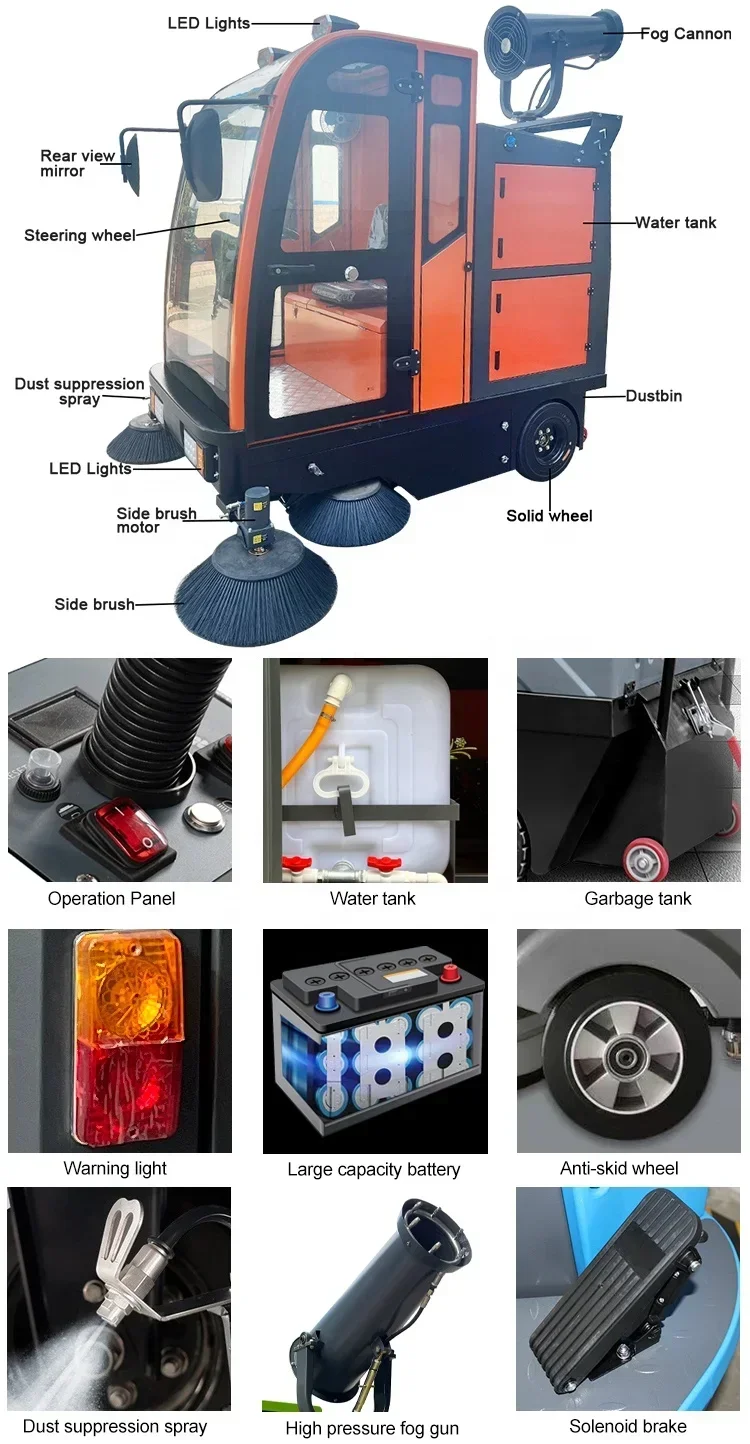 LED Lights
Fog Cannon
Rear view mirror
Steering wheel
Water tank
Dust suppression spray
Dustbin
LED Lights
Side brush motor
Solid wheel
Side brush

Operation Panel
Water tank
Garbage tank
Warning light
Large capacity battery
Anti-skid wheel
Dust suppression spray
High pressure fog gun
Solenoid brake