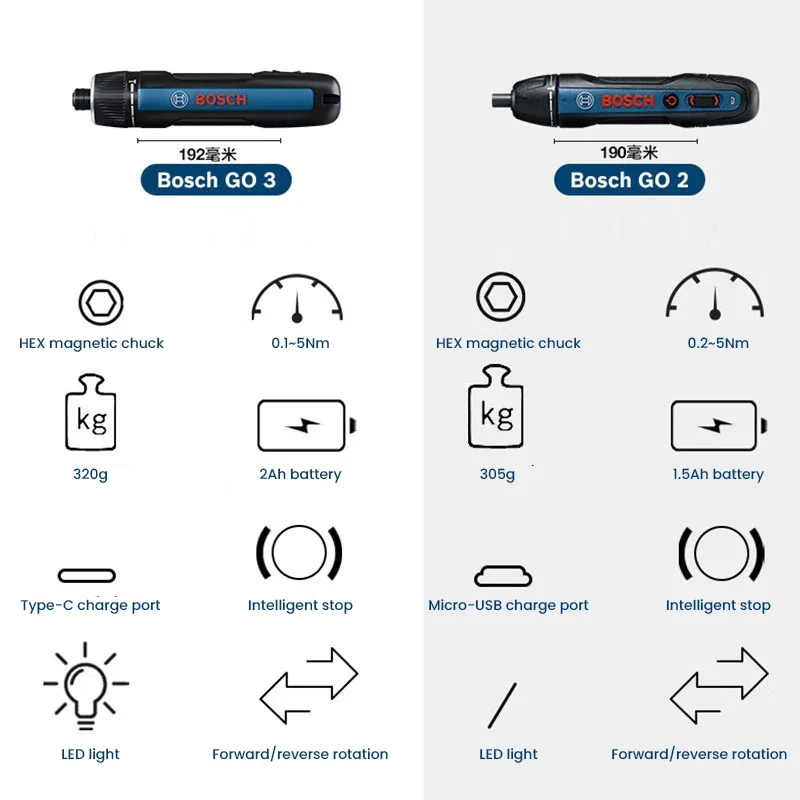 BOSCH

192毫米

Bosch GO 3

HEX magnetic chuck

0.1~5Nm

kg

320g

2Ah battery

Type-C charge port

Intelligent stop

LED light

Forward/reverse rotation

BOSCH

190毫米

Bosch GO 2

HEX magnetic chuck

0.2~5Nm

kg

305g

1.5Ah battery

Micro-USB charge port

Intelligent stop

/

LED light

Forward/reverse rotation