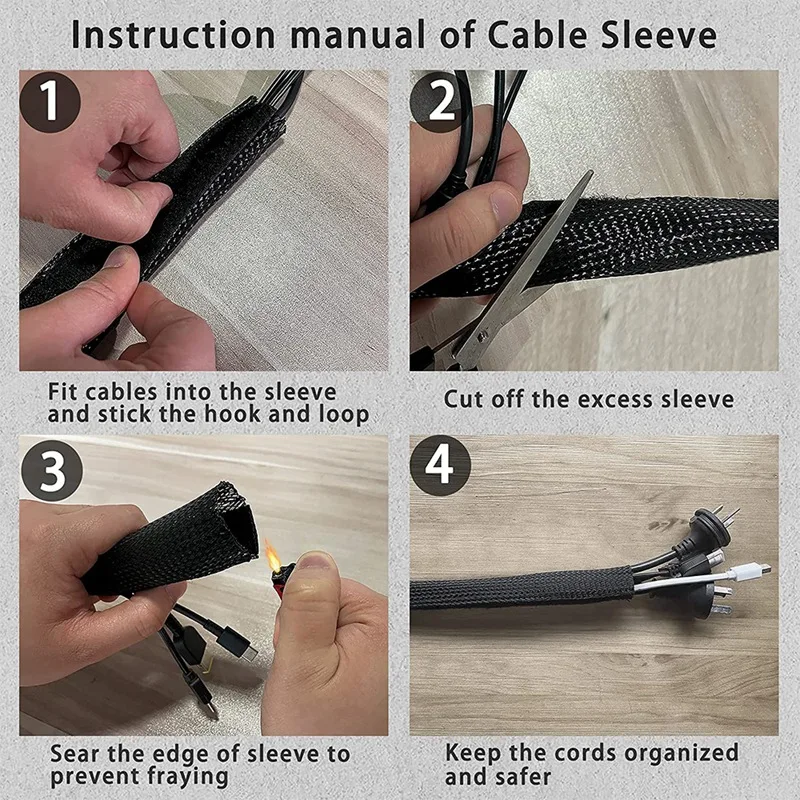 Instruction manual of Cable Sleeve

1

Fit cables into the sleeve and stick the hook and loop

2

Cut off the excess sleeve

3

Sear the edge of sleeve to prevent fraying

4

Keep the cords organized and safer