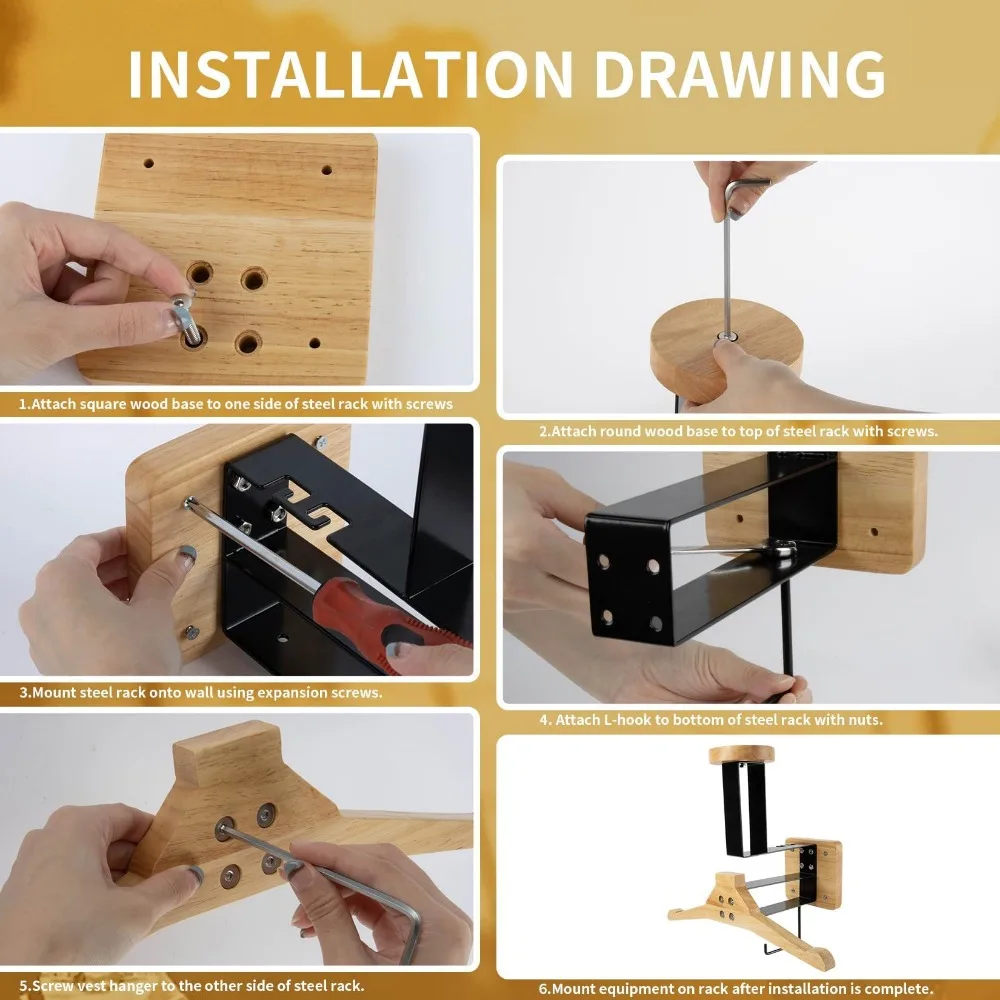 INSTALLATION DRAWING

1.Attach square wood base to one side of steel rack with screws

2.Attach round wood base to top of steel rack with screws.

3.Mount steel rack onto wall using expansion screws.

4. Attach L-hook to bottom of steel rack with nuts.

5.Screw vest hanger to the other side of steel rack.

6.Mount equipment on rack after installation is complete.