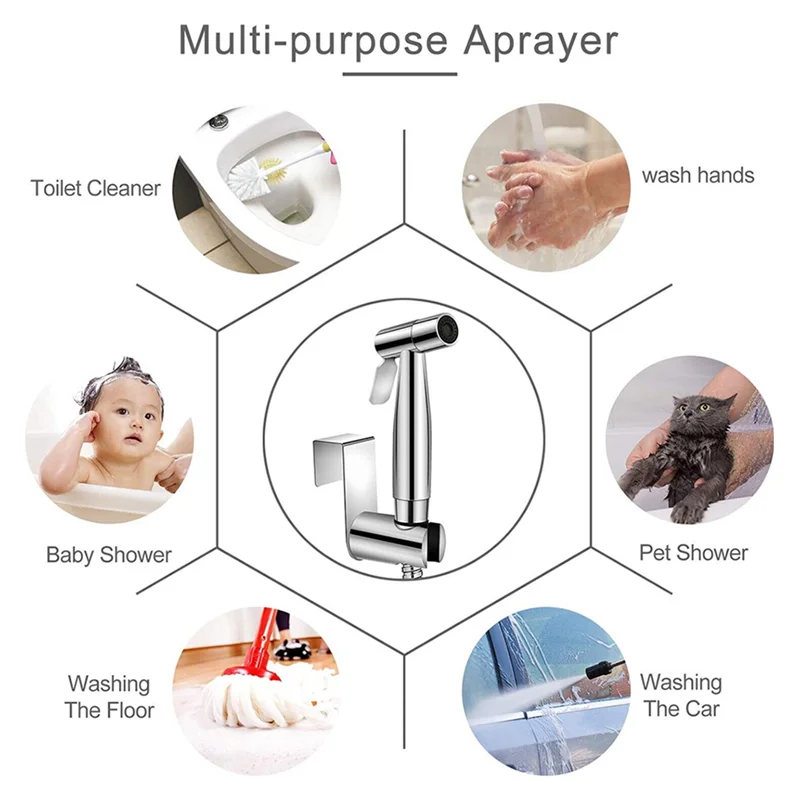 Multi-purpose Aprayer

Toilet Cleaner

wash hands

Baby Shower

Pet Shower

Washing The Floor

Washing The Car