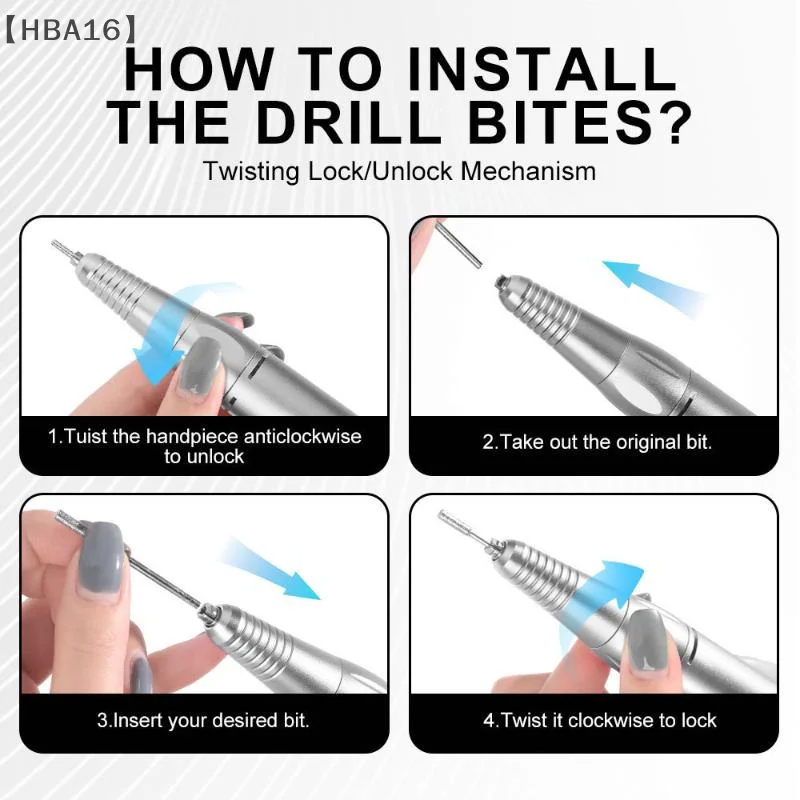 【HBA16】

HOW TO INSTALL THE DRILL BITES?

Twisting Lock/Unlock Mechanism

1.Tuist the handpiece anticlockwise to unlock

2.Take out the original bit.

3.Insert your desired bit.

4.Twist it clockwise to lock