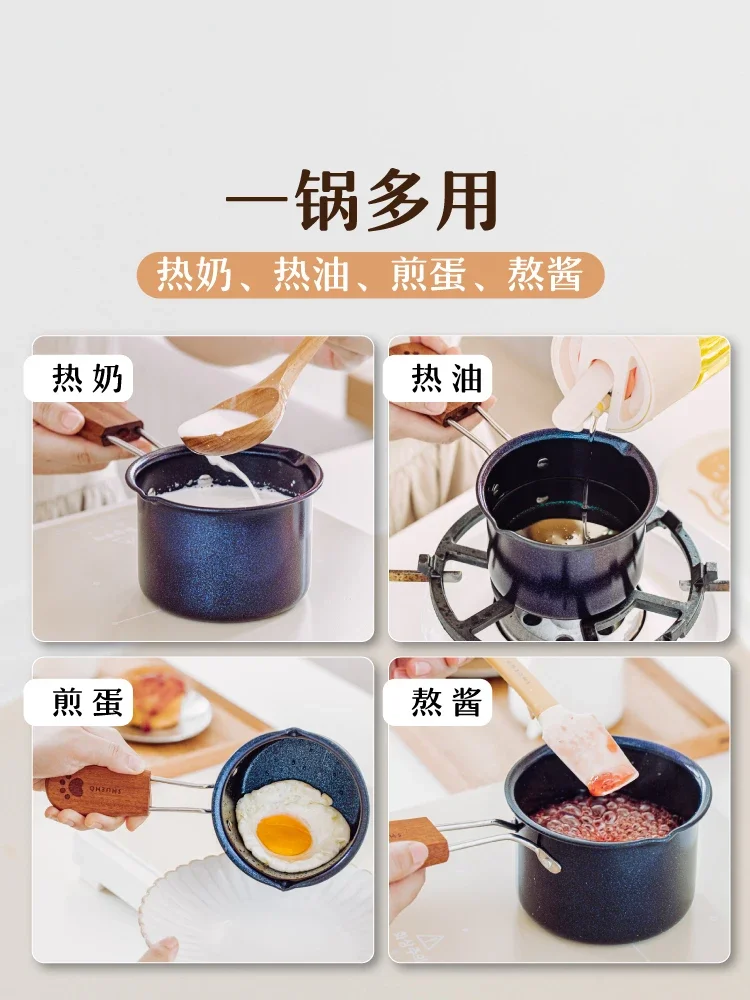 一锅多用

热奶、热油、煎蛋、熬酱

热奶

热油

煎蛋

熬酱