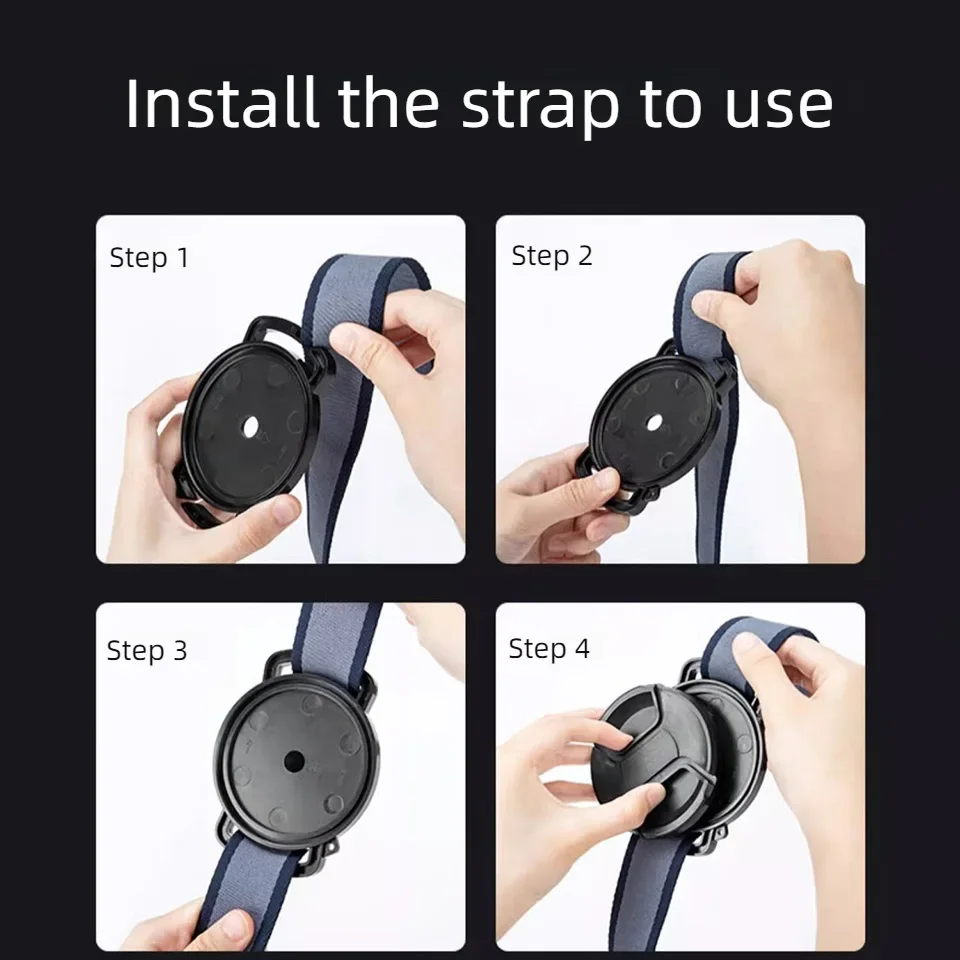 Install the strap to use

Step 1

Step 2

Step 3

Step 4