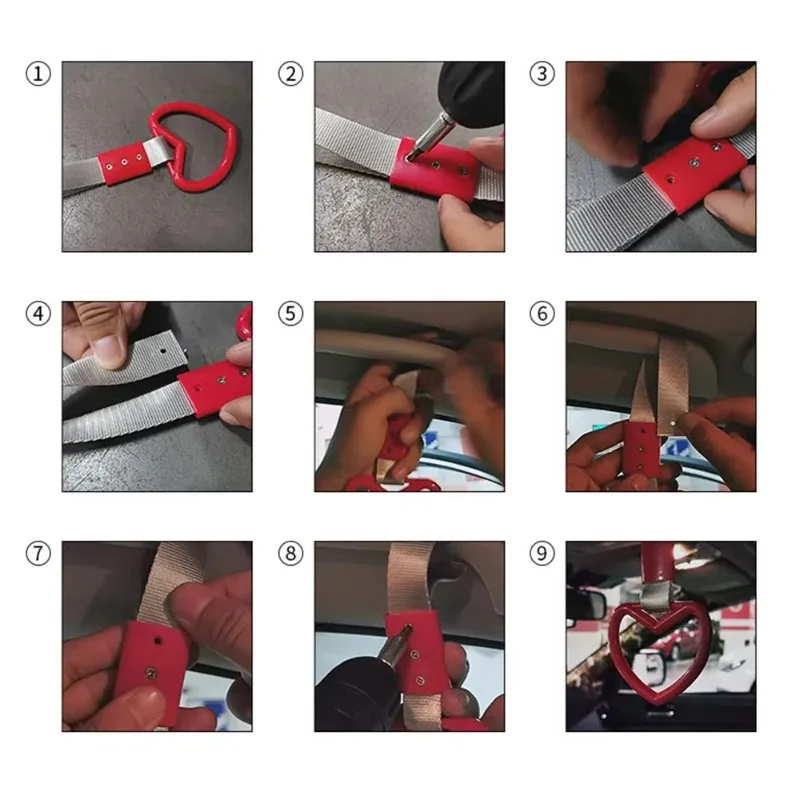 ①

②

③

④

⑤

⑥

⑦

⑧

⑨