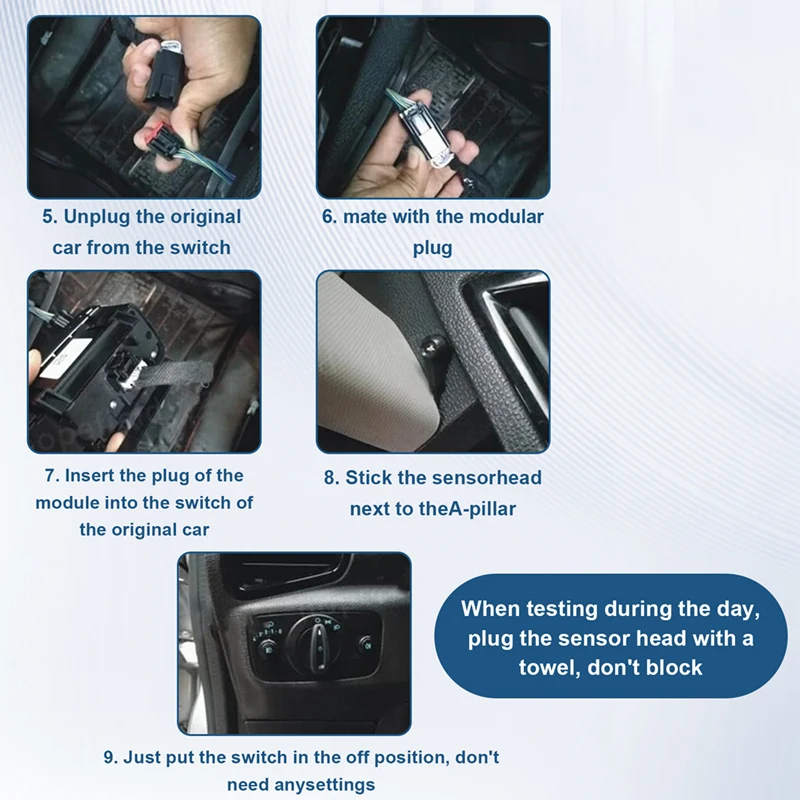 5. Unplug the original car from the switch

6. mate with the modular plug

7. Insert the plug of the module into the switch of the original car

8. Stick the sensorhead next to theA-pillar

When testing during the day, plug the sensor head with a towel, don't block

9. Just put the switch in the off position, don't need anysettings