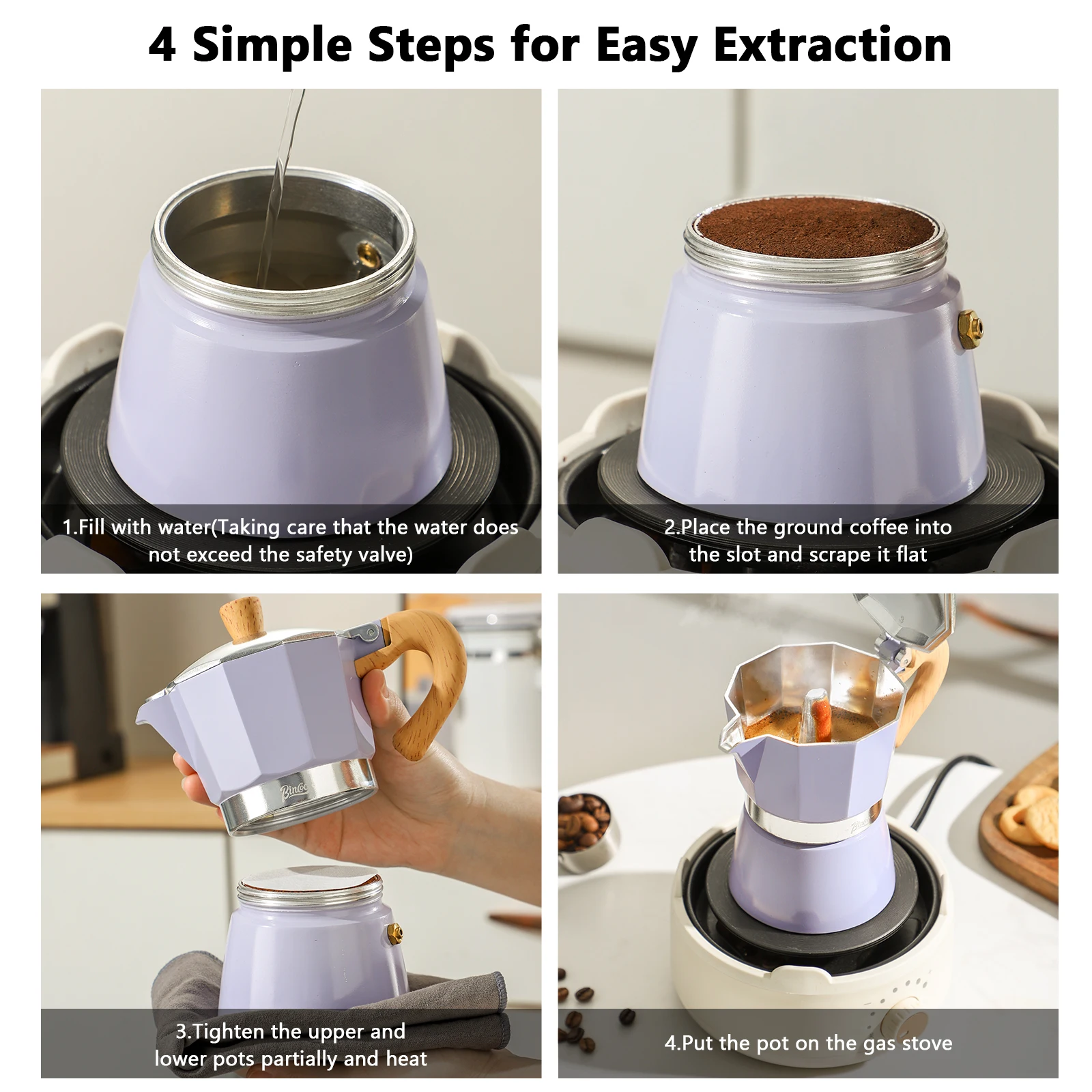 4 Simple Steps for Easy Extraction

1.Fill with water(Taking care that the water does not exceed the safety valve)

2.Place the ground coffee into the slot and scrape it flat

Bincoo

3.Tighten the upper and lower pots partially and heat

4.Put the pot on the gas stove