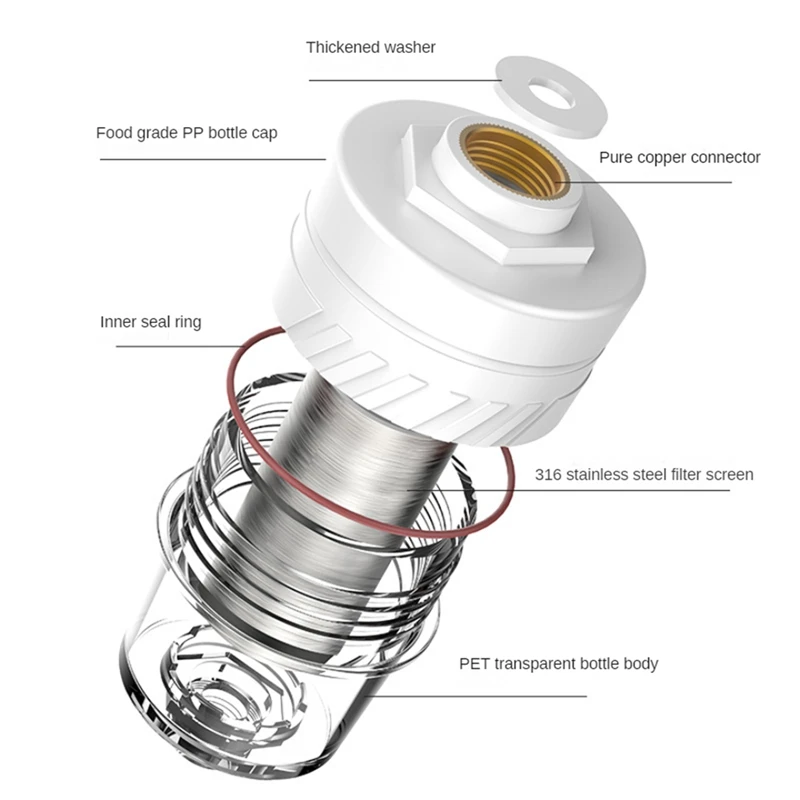 Thickened washer

Food grade PP bottle cap

Pure copper connector

Inner seal ring

316 stainless steel filter screen

PET transparent bottle body