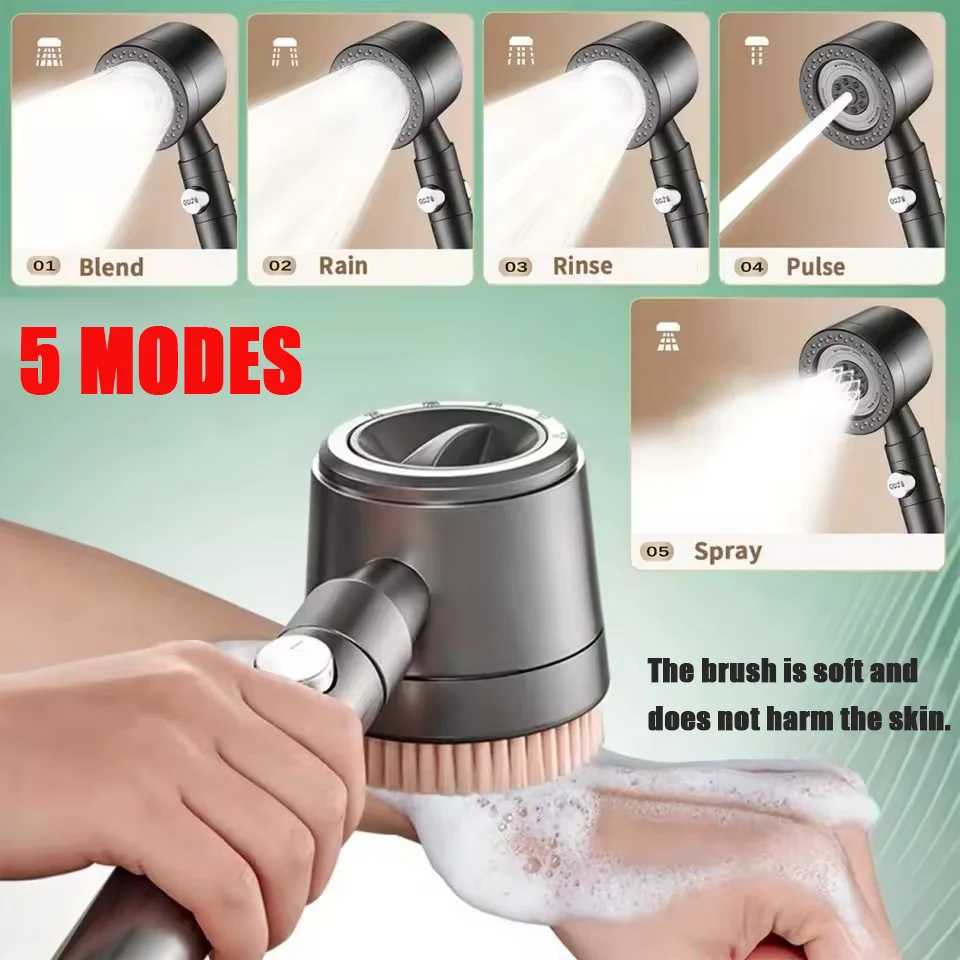 01 Blend

02 Rain

03 Rinse

04 Pulse

5 MODES

05 Spray

The brush is soft and does not harm the skin.