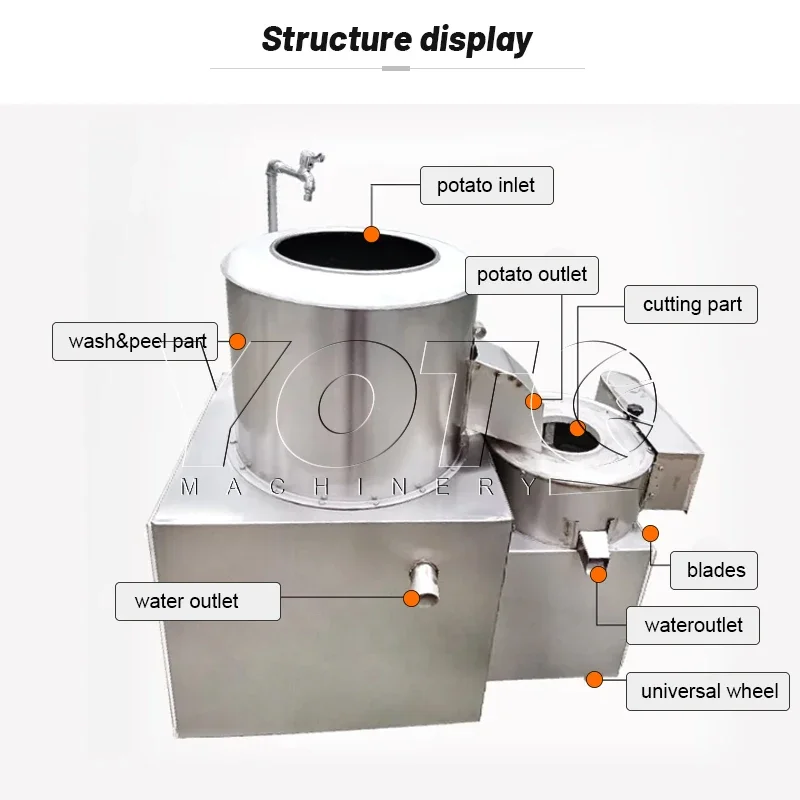 Structure display

potato inlet

potato outlet

cutting part

wash&peel part

YOTO
MACHINERY

blades

water outlet

wateroutlet

universal wheel