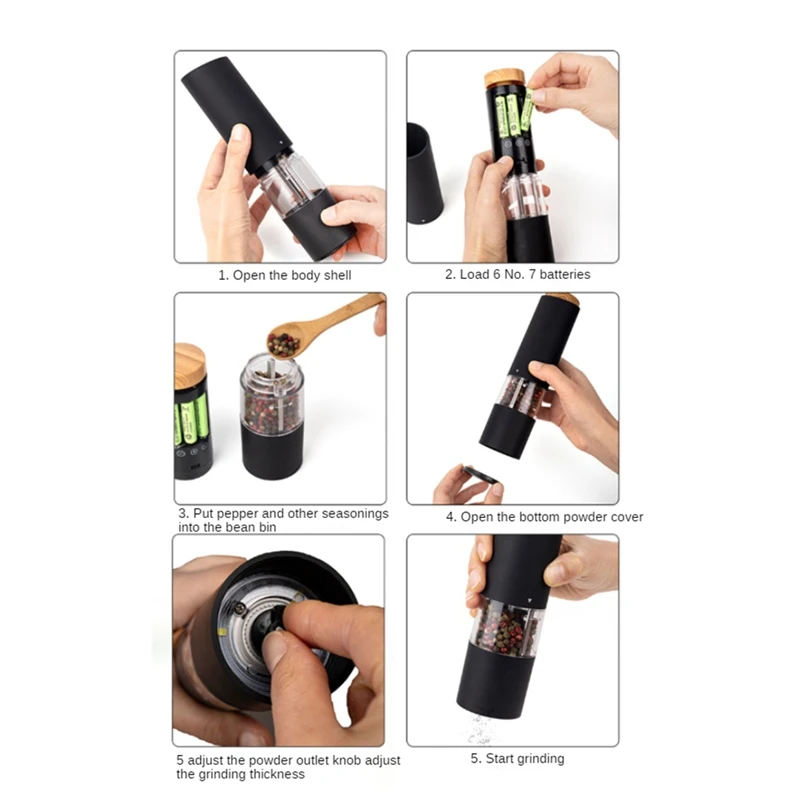 1. Open the body shell

2. Load 6 No. 7 batteries

3. Put pepper and other seasonings into the bean bin

4. Open the bottom powder cover

5 adjust the powder outlet knob adjust the grinding thickness

5. Start grinding