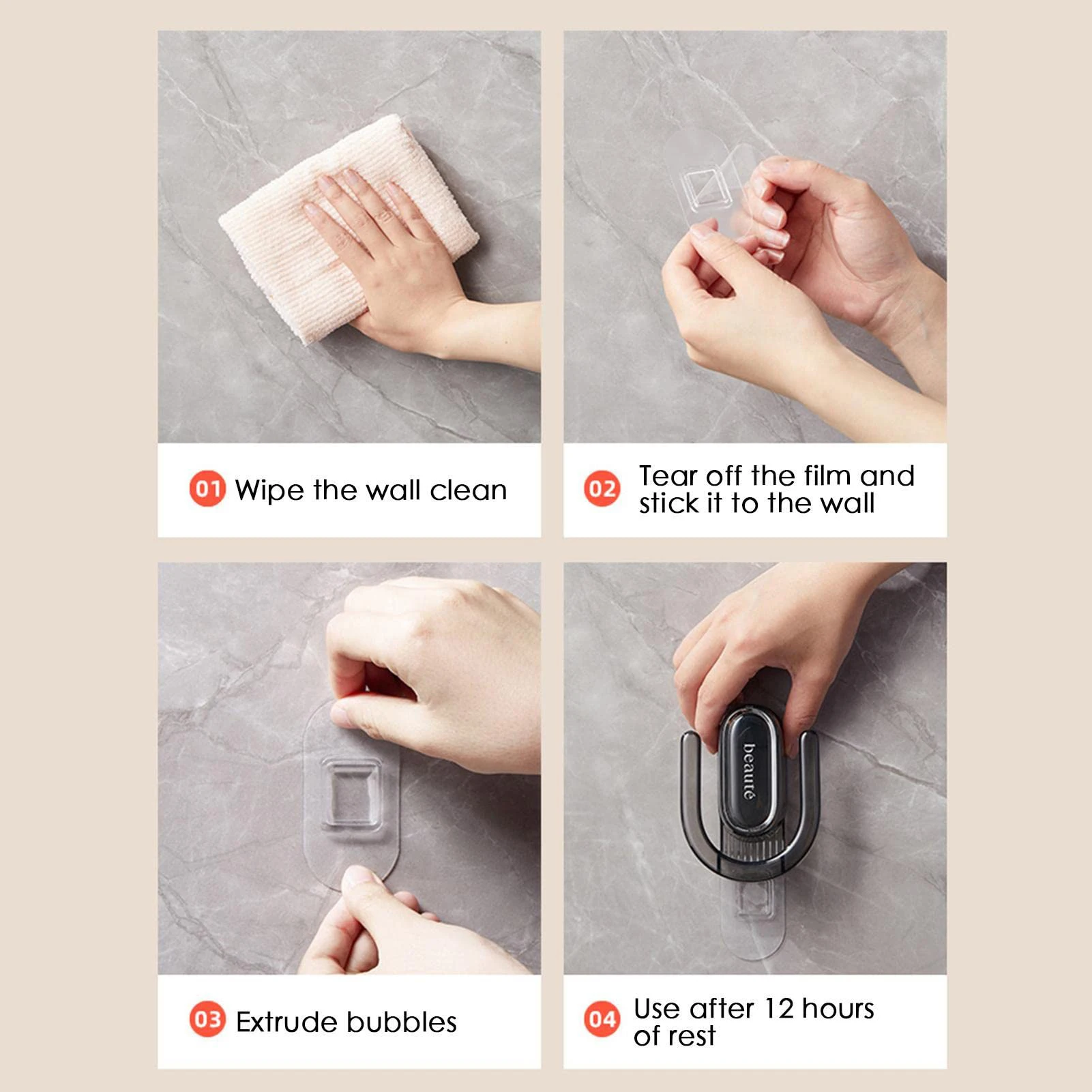 01 Wipe the wall clean

02 Tear off the film and stick it to the wall

03 Extrude bubbles

beauté

04 Use after 12 hours of rest