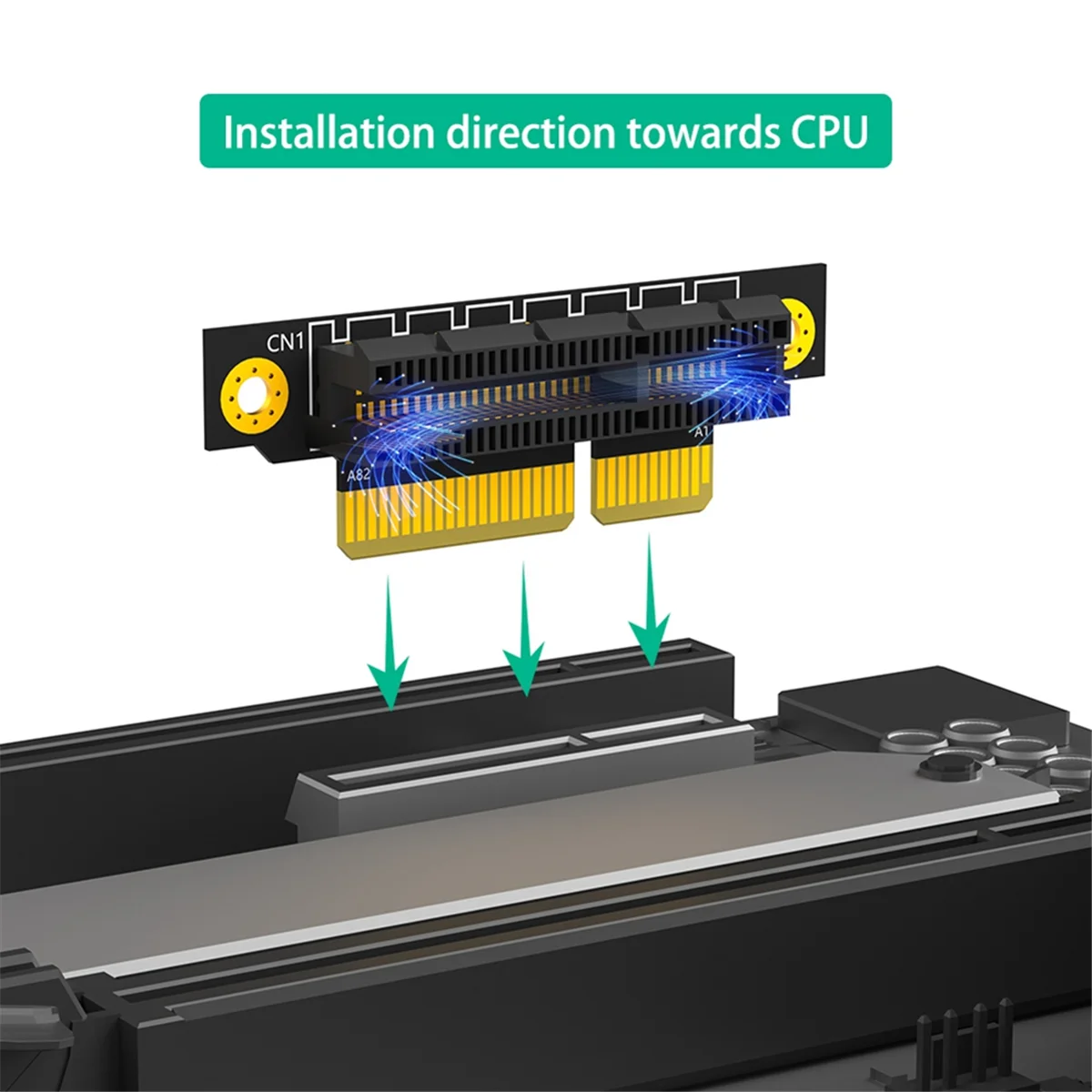 Installation direction towards CPU

CN1

A82

A1