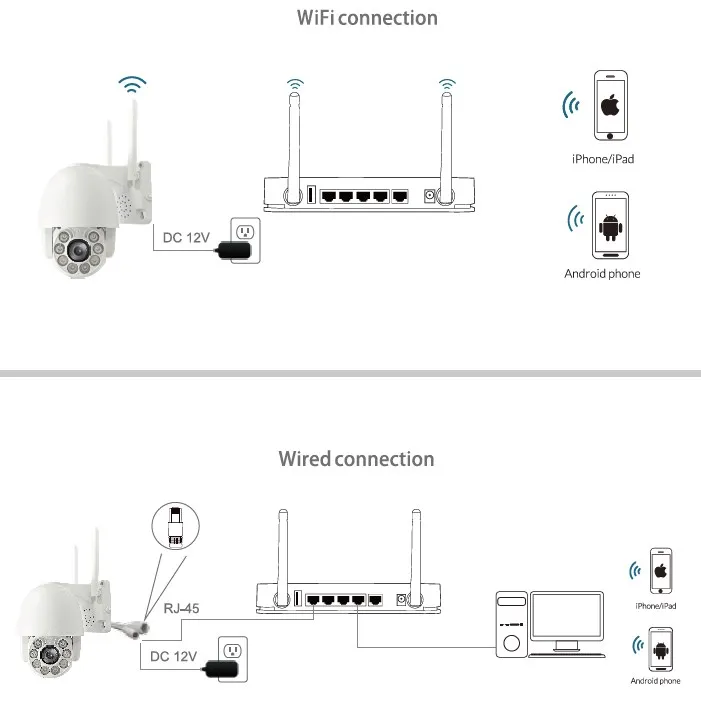 WiFi connection

DC 12V

iPhone/iPad

Android phone

Wired connection

RJ-45

DC 12V

iPhone/iPad

Android phone