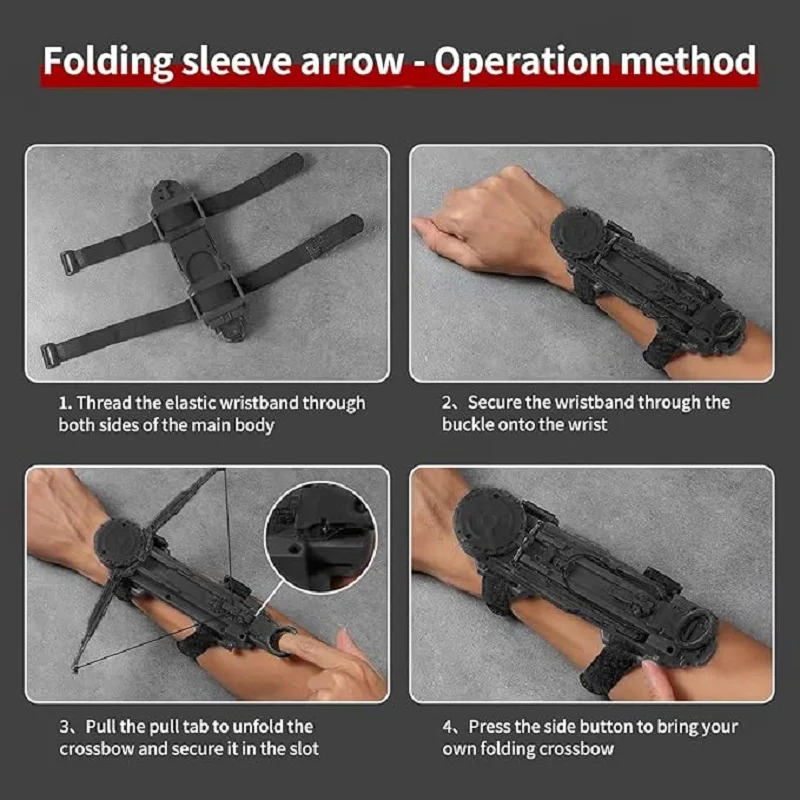 Folding sleeve arrow - Operation method

1. Thread the elastic wristband through both sides of the main body

2、Secure the wristband through the buckle onto the wrist

3、Pull the pull tab to unfold the crossbow and secure it in the slot

4、Press the side button to bring your own folding crossbow