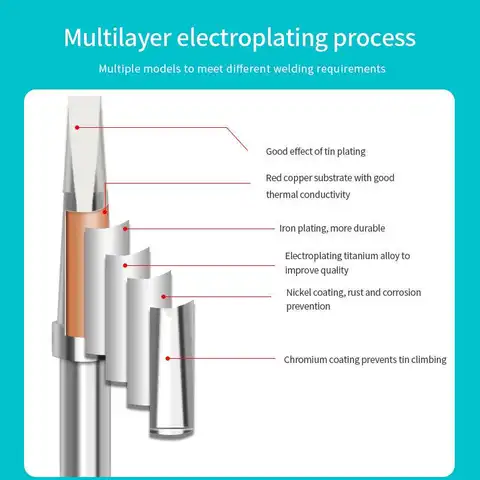 Multilayer electroplating process

Multiple models to meet different welding requirements

Good effect of tin plating

Red copper substrate with good thermal conductivity

Iron plating, more durable

Electroplating titanium alloy to improve quality

Nickel coating, rust and corrosion prevention

Chromium coating prevents tin climbing