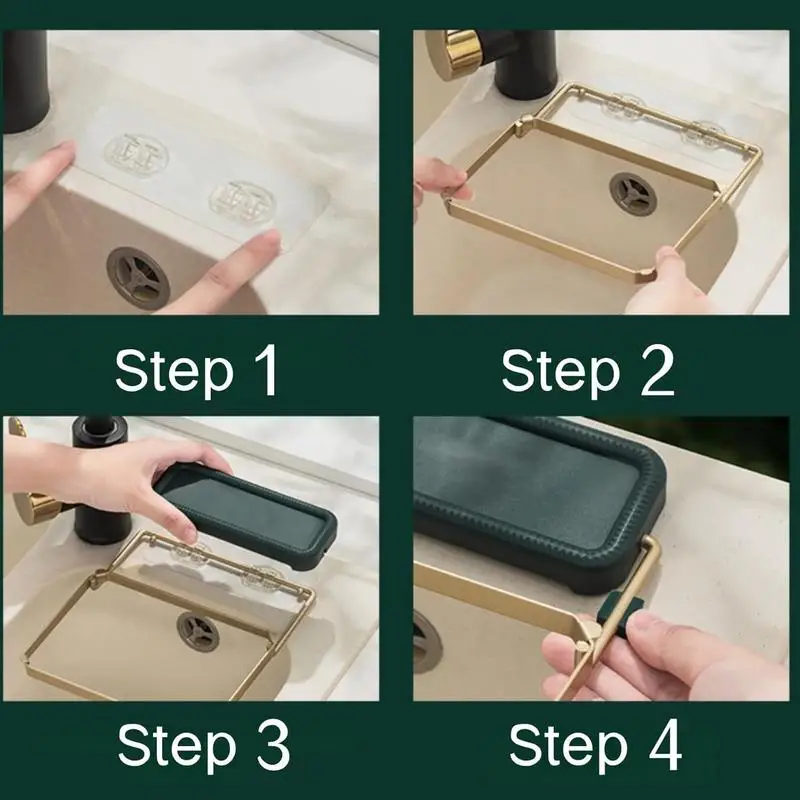 Step 1

Step 2

Step 3

Step 4