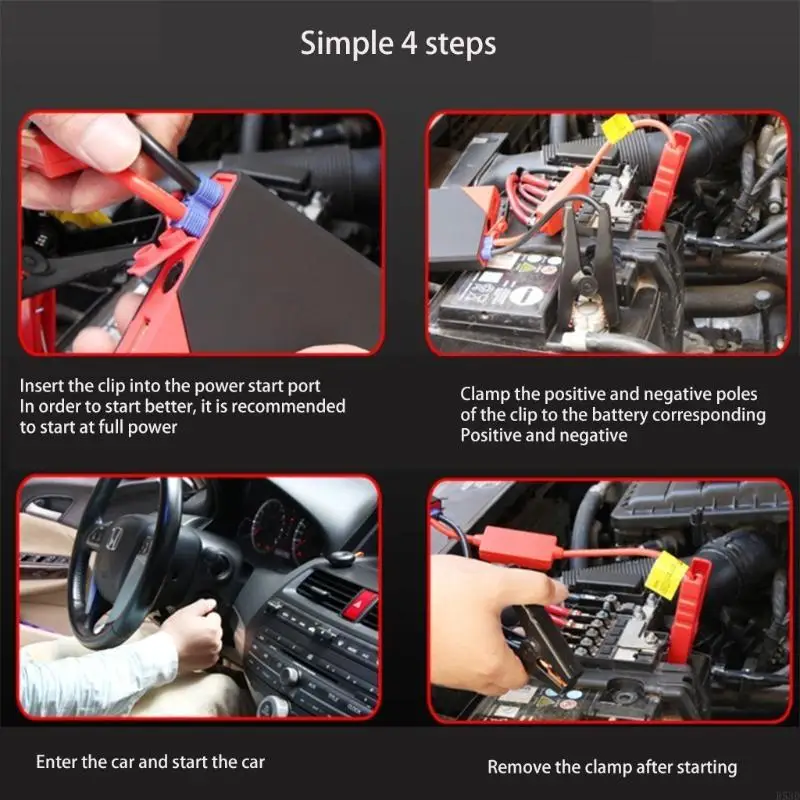 Simple 4 steps

Insert the clip into the power start port
In order to start better, it is recommended to start at full power

Clamp the positive and negative poles of the clip to the battery corresponding
Positive and negative

Enter the car and start the car

Remove the clamp after starting