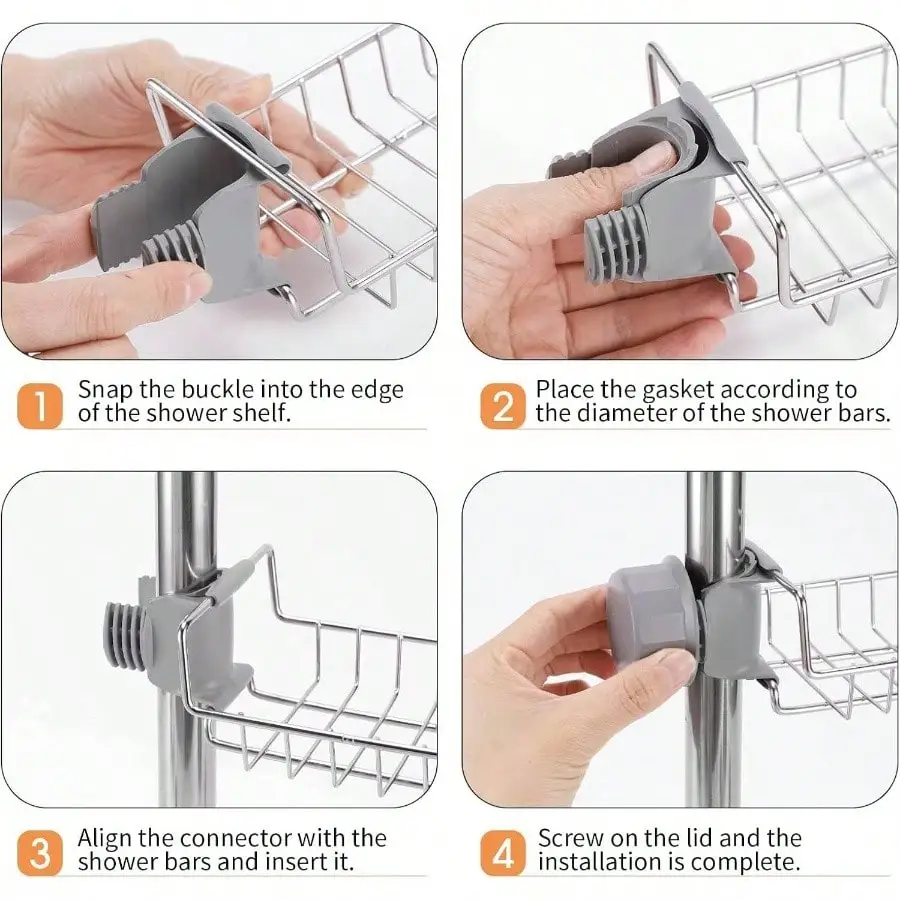 1 Snap the buckle into the edge of the shower shelf.

2 Place the gasket according to the diameter of the shower bars.

3 Align the connector with the shower bars and insert it.

4 Screw on the lid and the installation is complete.