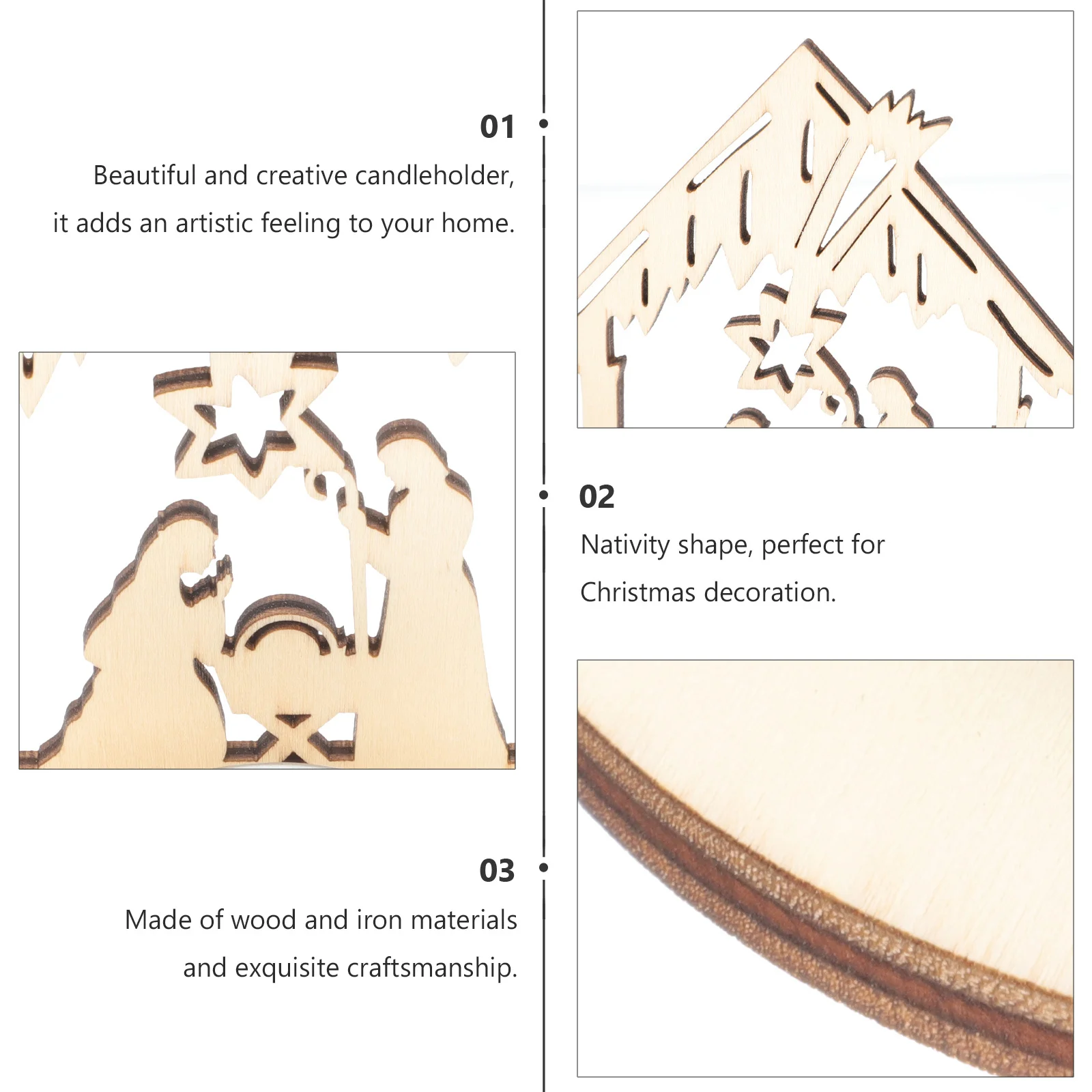 01

Beautiful and creative candleholder, it adds an artistic feeling to your home.

02

Nativity shape, perfect for Christmas decoration.

03

Made of wood and iron materials and exquisite craftsmanship.